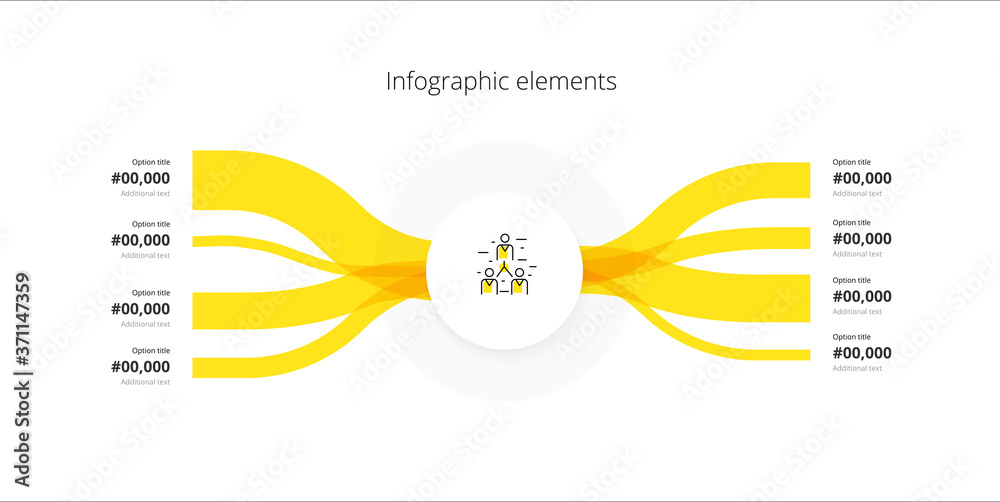 Infographic elements

Option title
#00,000
Additional text

Option title
#00,000
Additional text

Option title
#00,000
Additional text

Option title
#00,000
Additional text

Option title
#00,000
Additional text

Option title
#00,000
Additional text

Option title
#00,000
Additional text

Option title
#00,000
Additional text

Adobe Stock | #371147359