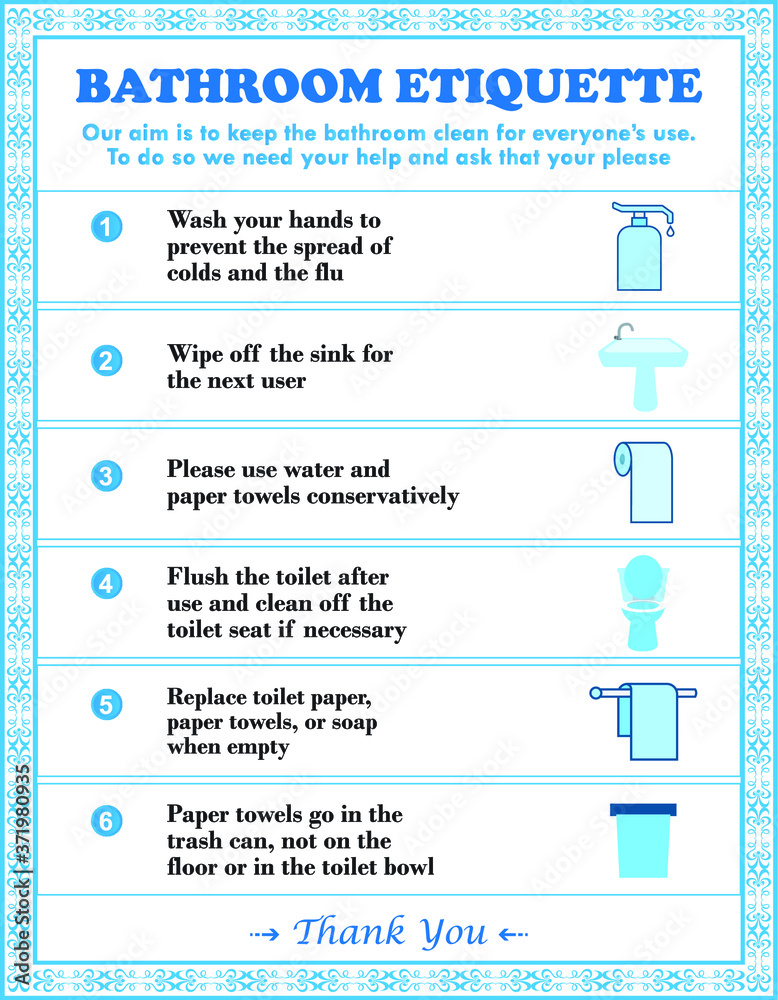 BATHROOM ETIQUETTE

Our aim is to keep the bathroom clean for everyone's use. To do so we need your help and ask that your please

1 Wash your hands to prevent the spread of colds and the flu

2 Wipe off the sink for the next user

3 Please use water and paper towels conservatively

4 Flush the toilet after use and clean off the toilet seat if necessary

5 Replace toilet paper, paper towels, or soap when empty

6 Paper towels go in the trash can, not on the floor or in the toilet bowl

→ Thank You ←

Adobe Stock | #371980935