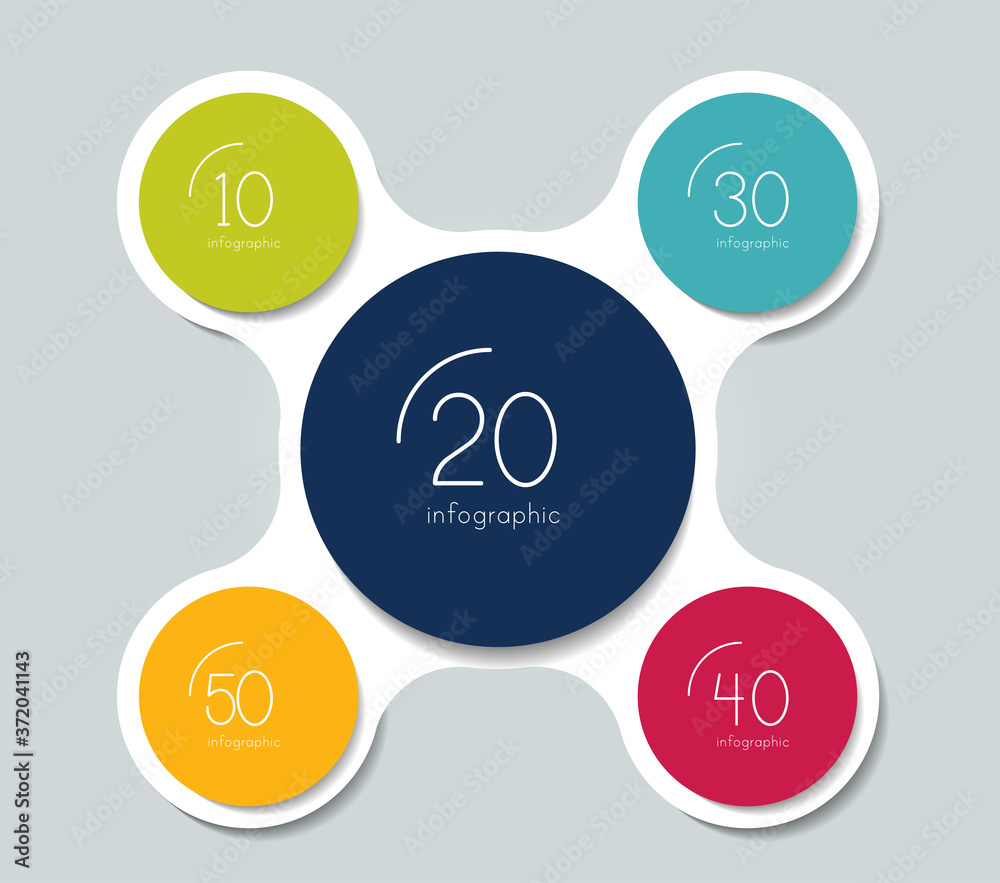 10
infographic

30
infographic

20
infographic

50
infographic

40
infographic

Adobe Stock | #372041143