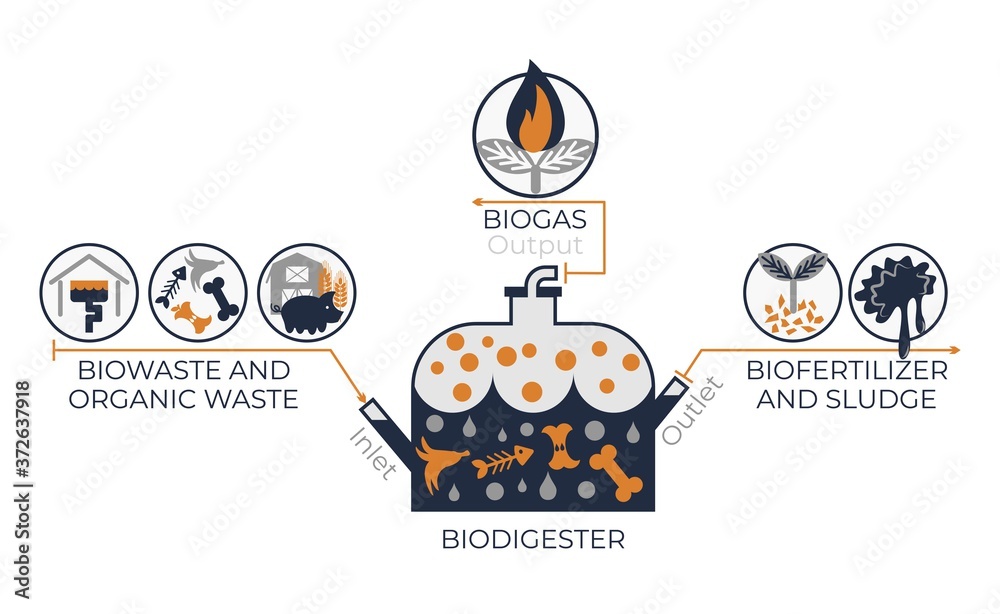 BIOGAS
Output

BIOWASTE AND ORGANIC WASTE

Inlet

Outlet

BIOFERTILIZER AND SLUDGE

BIODIGESTER

Adobe Stock | #372637918