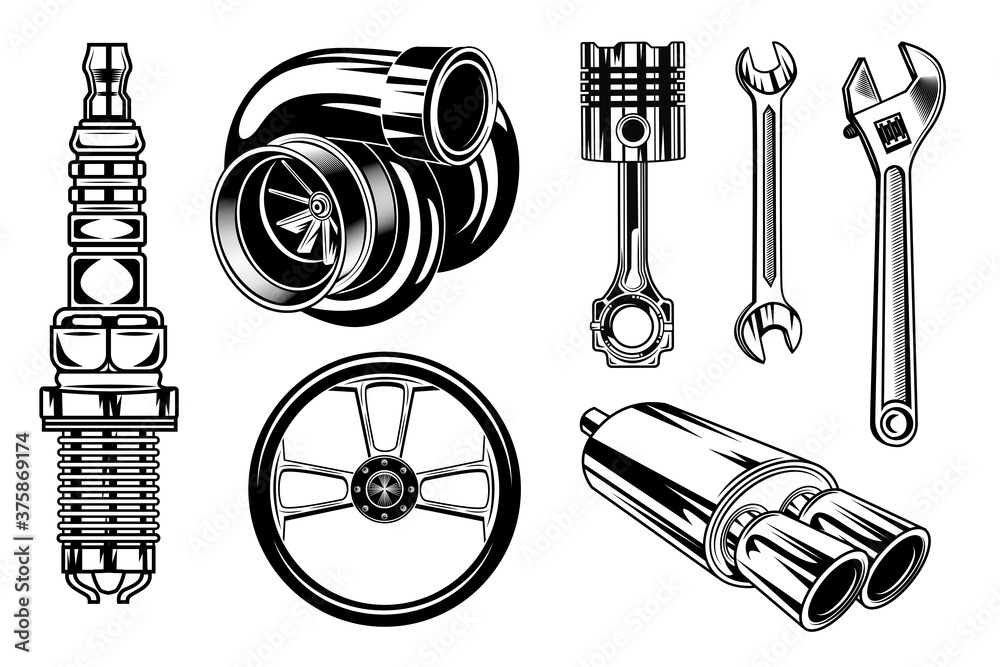 Adobe Stock | #375869174