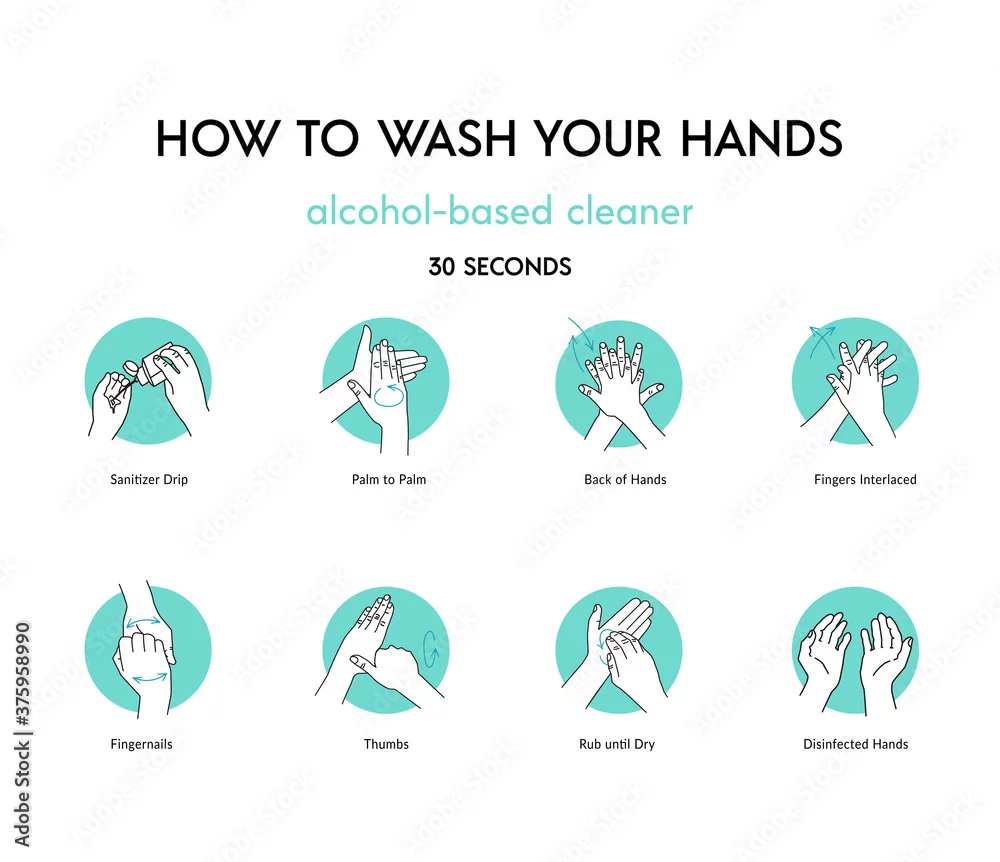 HOW TO WASH YOUR HANDS

alcohol-based cleaner

30 SECONDS

Sanitizer Drip

Palm to Palm

Back of Hands

Fingers Interlaced

Fingernails

Thumbs

Rub until Dry

Disinfected Hands

Adobe Stock | #375958990