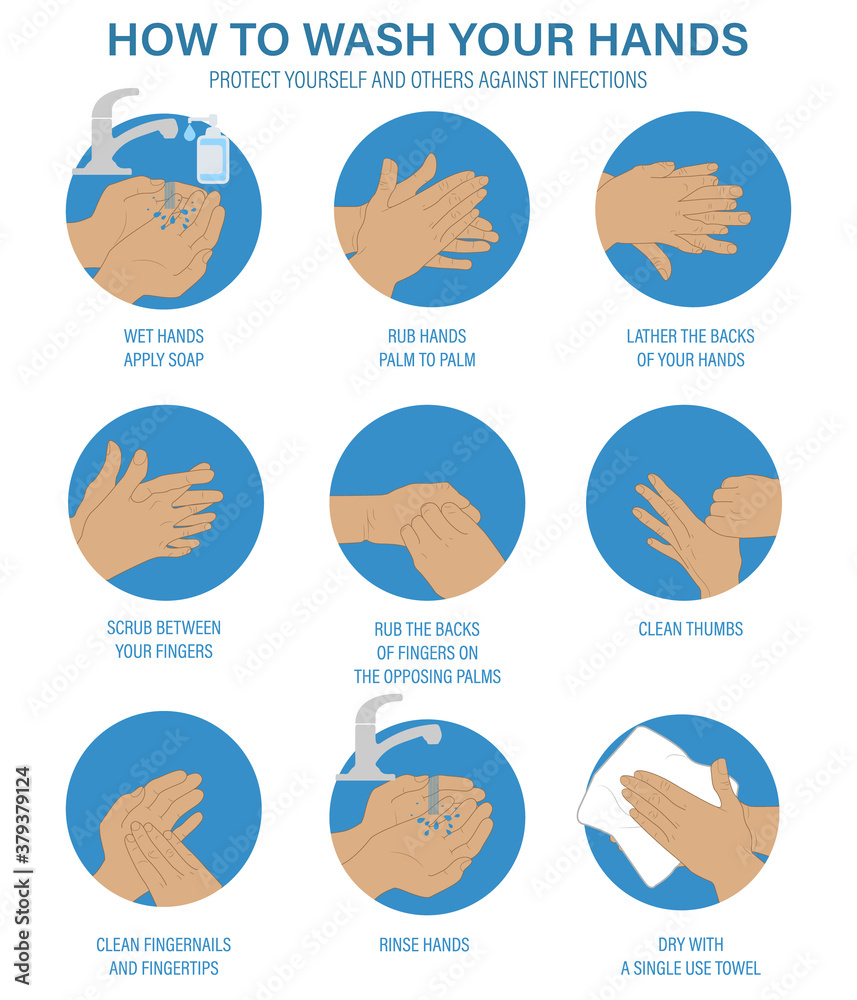 HOW TO WASH YOUR HANDS

PROTECT YOURSELF AND OTHERS AGAINST INFECTIONS

WET HANDS
APPLY SOAP

RUB HANDS
PALM TO PALM

LATHER THE BACKS
OF YOUR HANDS

SCRUB BETWEEN
YOUR FINGERS

RUB THE BACKS
OF FINGERS ON
THE OPPOSING PALMS

CLEAN THUMBS

CLEAN FINGERNAILS
AND FINGERTIPS

RINSE HANDS

DRY WITH
A SINGLE USE TOWEL

Adobe Stock | #379379124