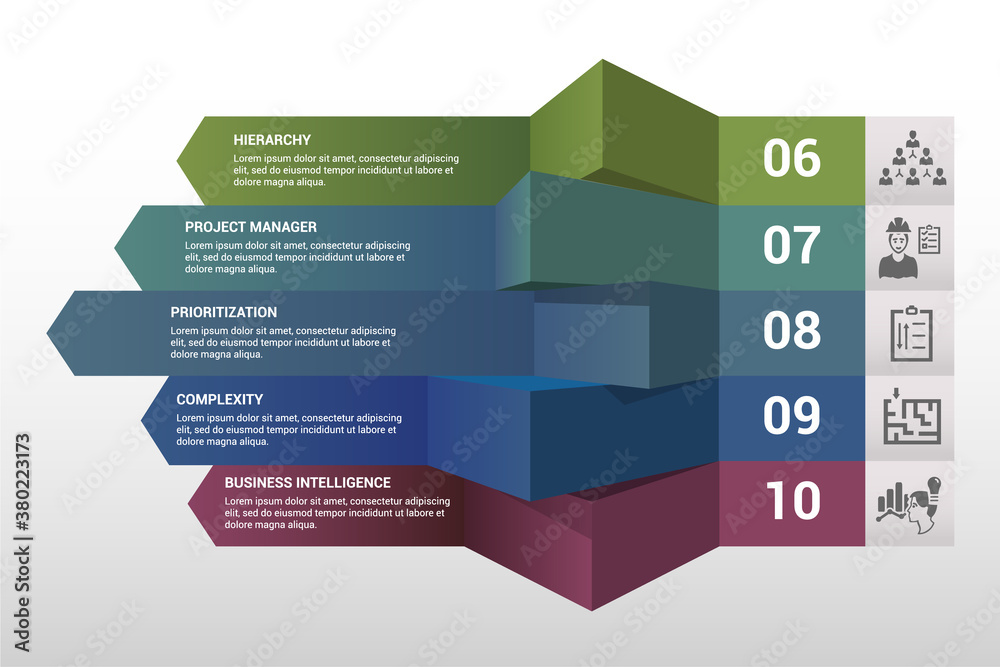 HIERARCHY
Lorem ipsum dolor sit amet, consectetur adipiscing elit, sed do eiusmod tempor incididunt ut labore et dolore magna aliqua.

06

PROJECT MANAGER
Lorem ipsum dolor sit amet, consectetur adipiscing elit, sed do eiusmod tempor incididunt ut labore et dolore magna aliqua.

07

PRIORITIZATION
Lorem ipsum dolor sit amet, consectetur adipiscing elit, sed do eiusmod tempor incididunt ut labore et dolore magna aliqua.

08

COMPLEXITY
Lorem ipsum dolor sit amet, consectetur adipiscing elit, sed do eiusmod tempor incididunt ut labore et dolore magna aliqua.

09

BUSINESS INTELLIGENCE
Lorem ipsum dolor sit amet, consectetur adipiscing elit, sed do eiusmod tempor incididunt ut labore et dolore magna aliqua.

10

Adobe Stock | #380223173