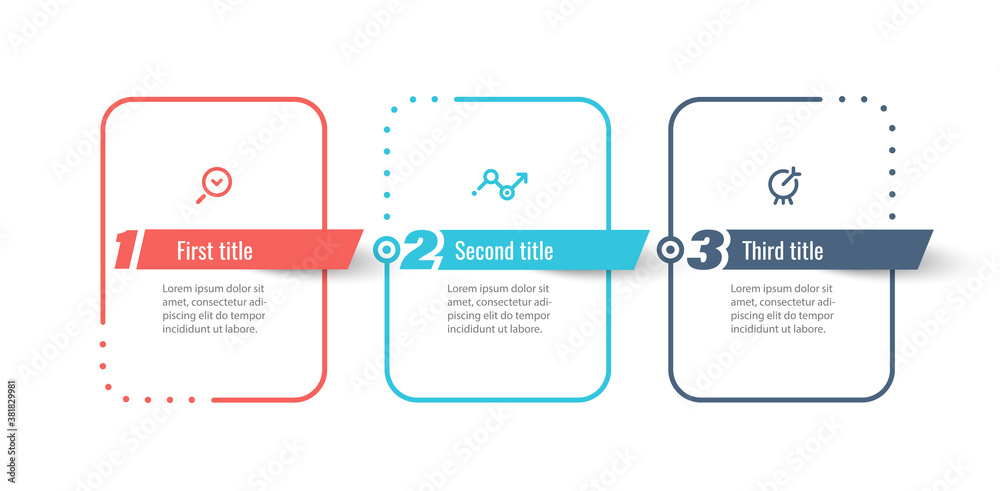 1 First title

Lorem ipsum dolor sit amet, consectetur adipiscing elit do tempor incididunt ut labore.

2 Second title

Lorem ipsum dolor sit amet, consectetur adipiscing elit do tempor incididunt ut labore.

3 Third title

Lorem ipsum dolor sit amet, consectetur adipiscing elit do tempor incididunt ut labore.

381829981