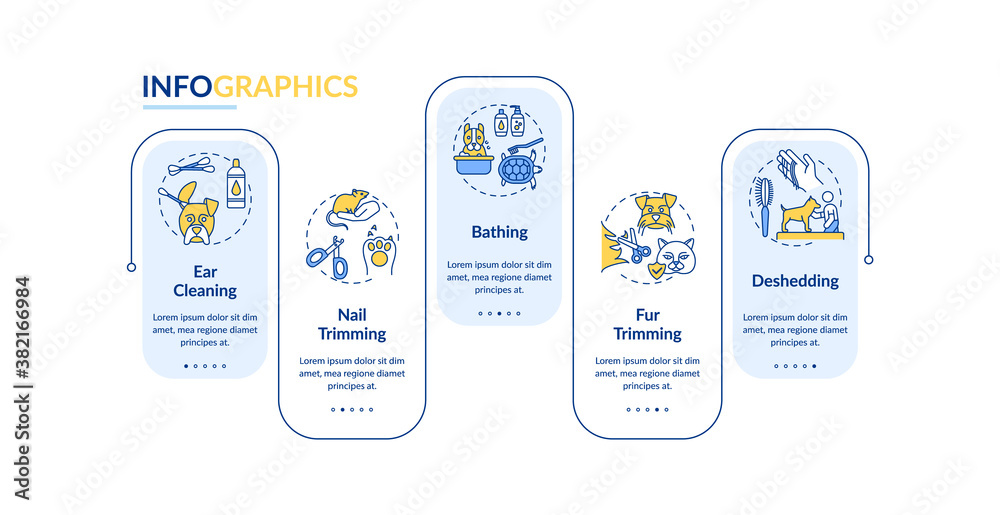 INFOGRAPHICS

Ear Cleaning

Lorem ipsum dolor sit dim amet, mea regione diamet principes at.

Nail Trimming

Lorem ipsum dolor sit dim amet, mea regione diamet principes at.

Bathing

Lorem ipsum dolor sit dim amet, mea regione diamet principes at.

Fur Trimming

Lorem ipsum dolor sit dim amet, mea regione diamet principes at.

Deshedding

Lorem ipsum dolor sit dim amet, mea regione diamet principes at.

Adobe Stock | #382166984