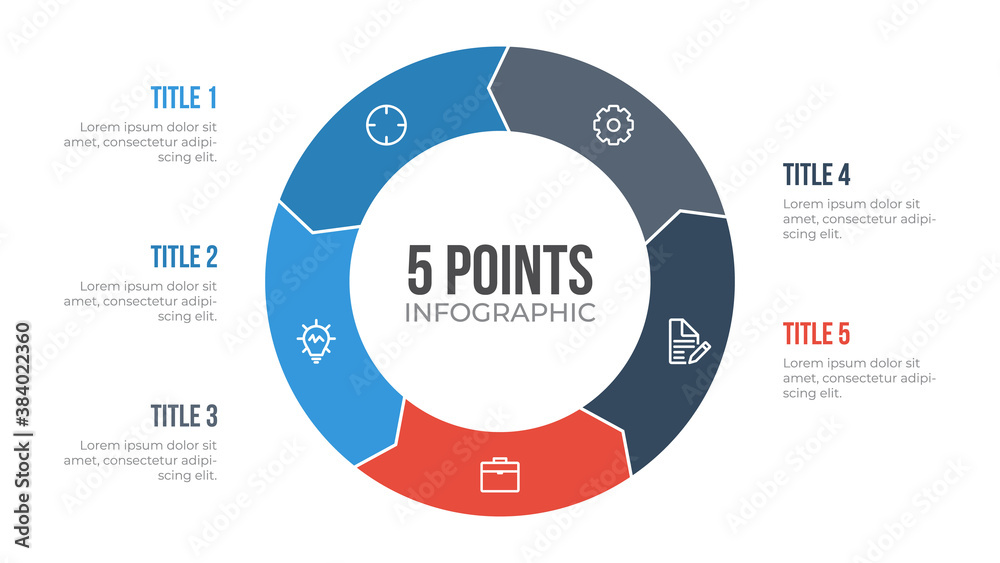 TITLE 1
Lorem ipsum dolor sit amet, consectetur adipiscing elit.

TITLE 2
Lorem ipsum dolor sit amet, consectetur adipiscing elit.

TITLE 3
Lorem ipsum dolor sit amet, consectetur adipiscing elit.

5 POINTS
INFOGRAPHIC

TITLE 4
Lorem ipsum dolor sit amet, consectetur adipiscing elit.

TITLE 5
Lorem ipsum dolor sit amet, consectetur adipiscing elit.

Adobe Stock | #384022360