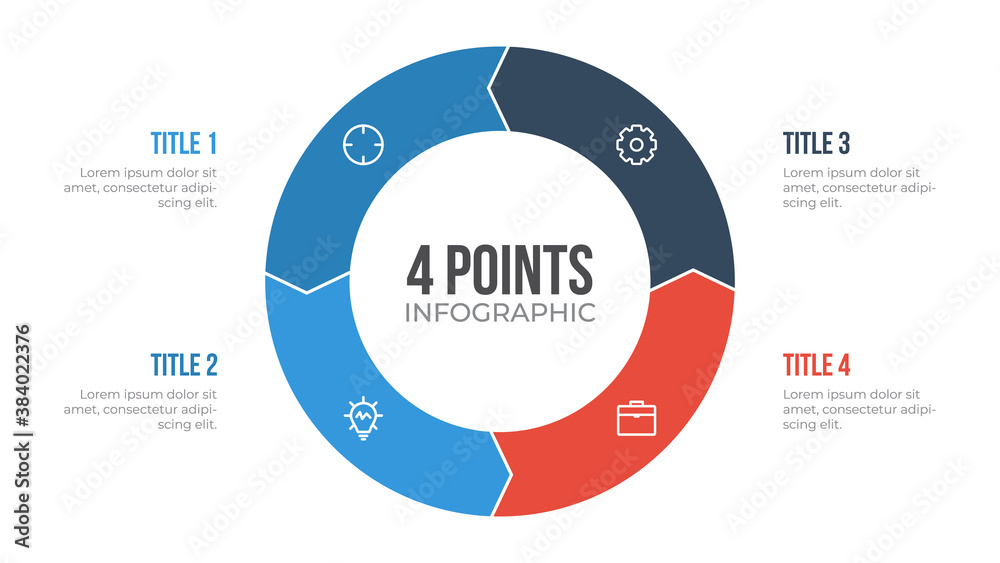 TITLE 1
Lorem ipsum dolor sit amet, consectetur adipiscing elit.

TITLE 2
Lorem ipsum dolor sit amet, consectetur adipiscing elit.

4 POINTS
INFOGRAPHIC

TITLE 3
Lorem ipsum dolor sit amet, consectetur adipiscing elit.

TITLE 4
Lorem ipsum dolor sit amet, consectetur adipiscing elit.

Adobe Stock | #384022376