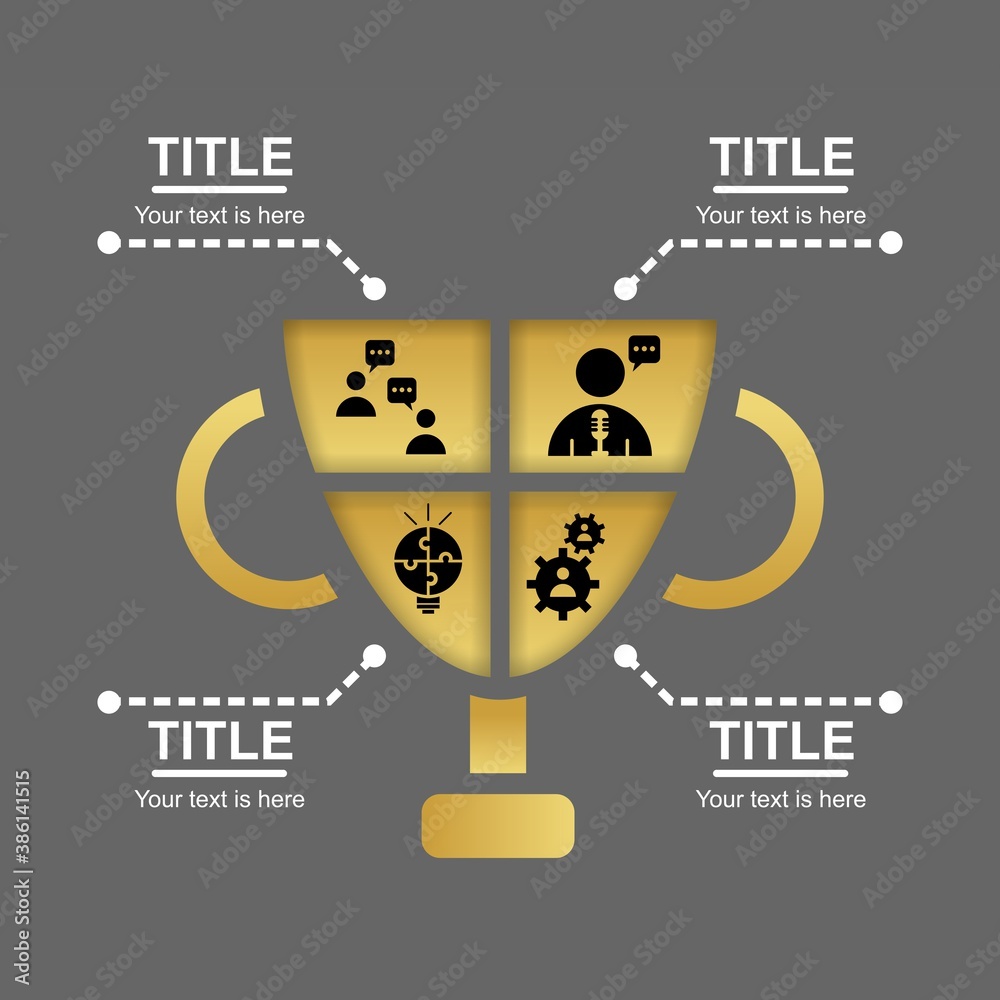 TITLE
Your text is here

TITLE
Your text is here

TITLE
Your text is here

TITLE
Your text is here

Adobe Stock | #386141515