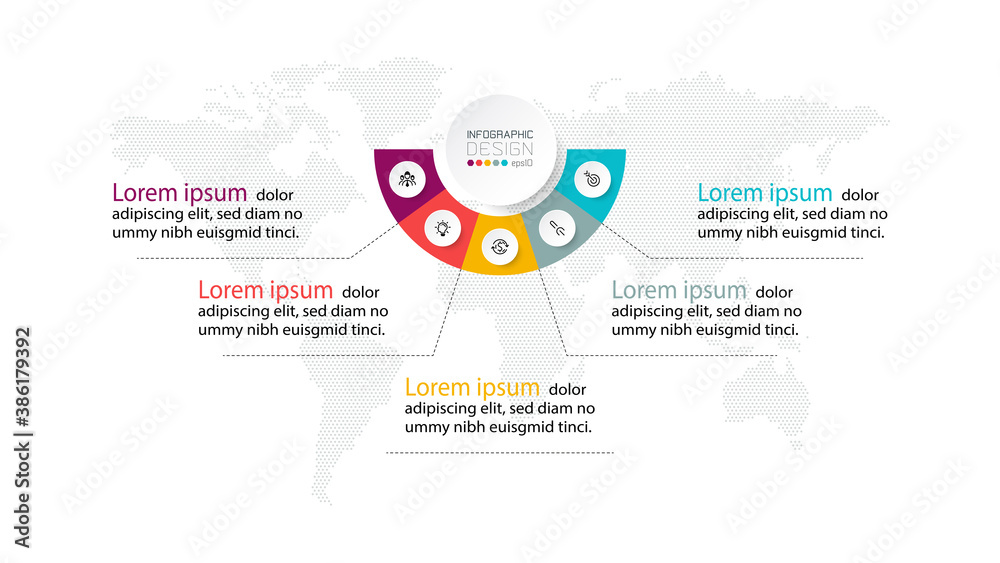 INFOGRAPHIC
DESIGN
eps10

Lorem ipsum dolor
adipiscing elit, sed diam no
ummy nibh euisgmid tinci.

Lorem ipsum dolor
adipiscing elit, sed diam no
ummy nibh euisgmid tinci.

Lorem ipsum dolor
adipiscing elit, sed diam no
ummy nibh euisgmid tinci.

Lorem ipsum dolor
adipiscing elit, sed diam no
ummy nibh euisgmid tinci.

Lorem ipsum dolor
adipiscing elit, sed diam no
ummy nibh euisgmid tinci.

Adobe Stock | #386179392