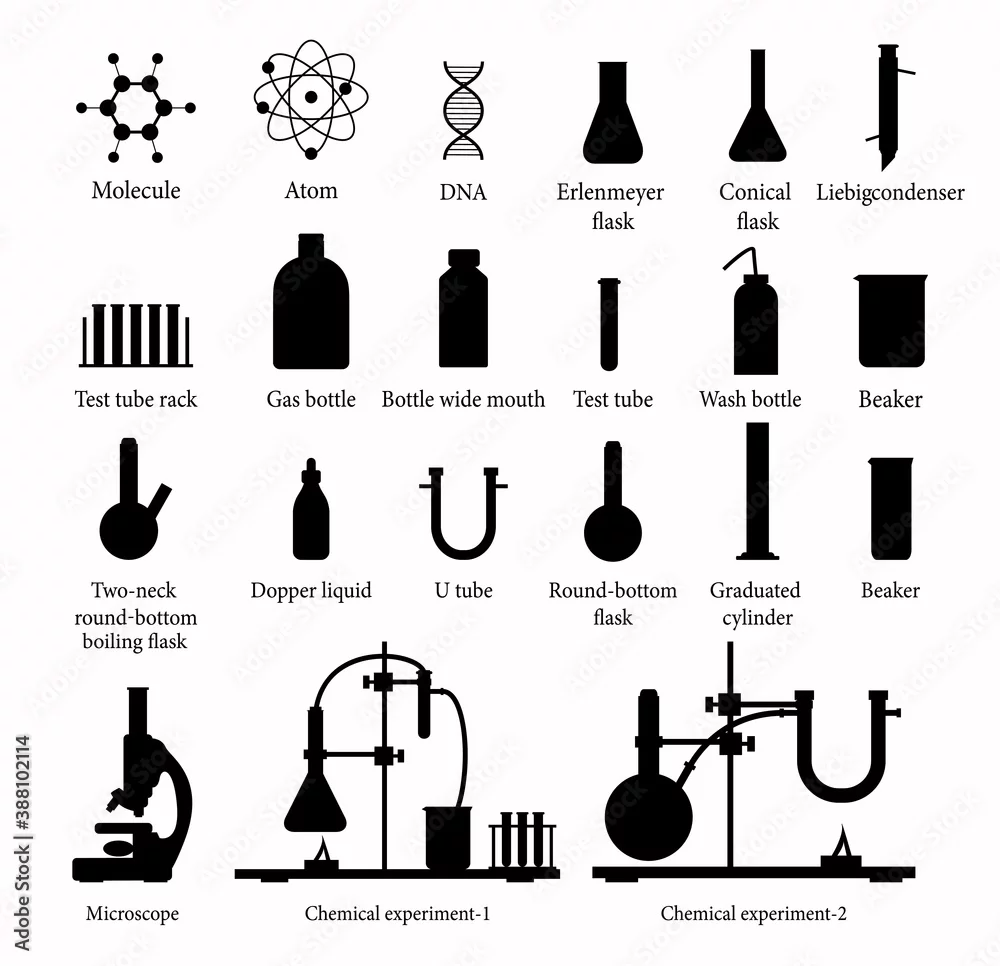 Molecule
Atom
DNA
Erlenmeyer flask
Conical flask
Liebigcondenser

Test tube rack
Gas bottle
Bottle wide mouth
Test tube
Wash bottle
Beaker

Two-neck round-bottom boiling flask
Dopper liquid
U tube
Round-bottom flask
Graduated cylinder
Beaker

Microscope
Chemical experiment-1
Chemical experiment-2

Adobe Stock | #388102114