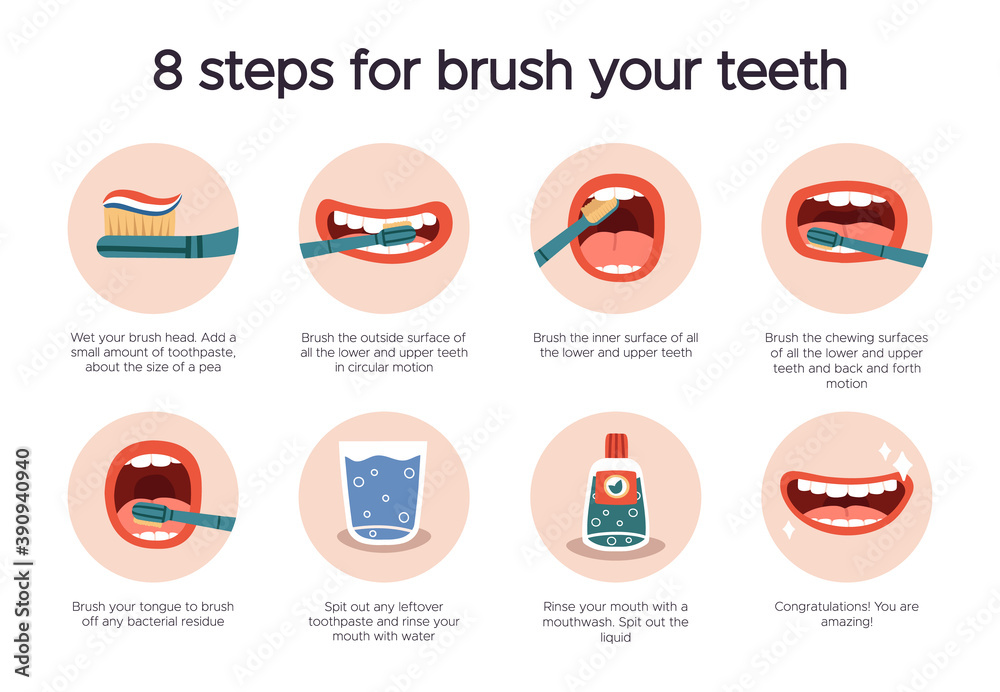 8 steps for brush your teeth

Wet your brush head. Add a small amount of toothpaste, about the size of a pea

Brush the outside surface of all the lower and upper teeth in circular motion

Brush the inner surface of all the lower and upper teeth

Brush the chewing surfaces of all the lower and upper teeth and back and forth motion

Brush your tongue to brush off any bacterial residue

Spit out any leftover toothpaste and rinse your mouth with water

Rinse your mouth with a mouthwash. Spit out the liquid

Congratulations! You are amazing!

Adobe Stock | #390940940