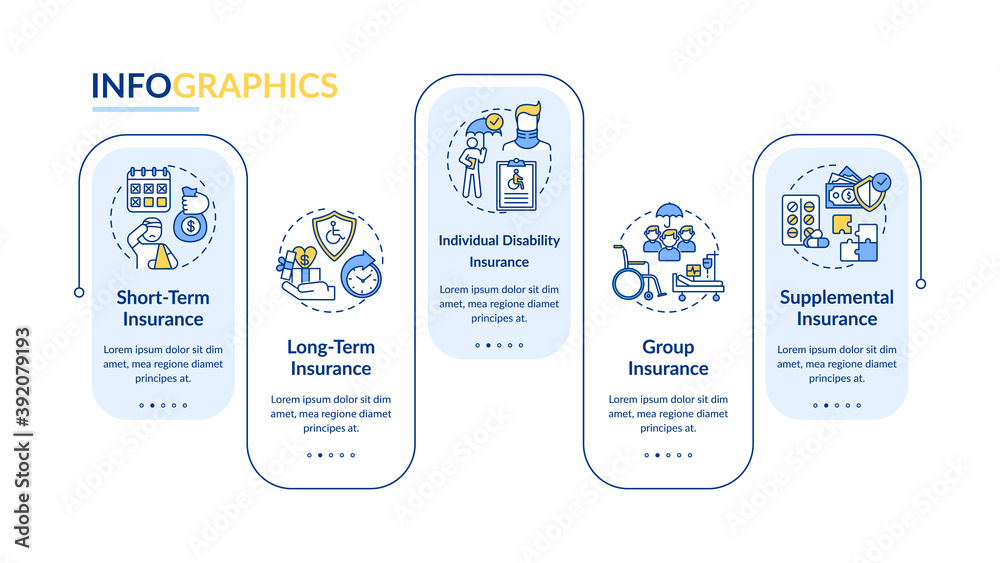 INFOGRAPHICS

Short-Term Insurance

Lorem ipsum dolor sit dim amet, mea regione diamet principes at.

Long-Term Insurance

Lorem ipsum dolor sit dim amet, mea regione diamet principes at.

Individual Disability Insurance

Lorem ipsum dolor sit dim amet, mea regione diamet principes at.

Group Insurance

Lorem ipsum dolor sit dim amet, mea regione diamet principes at.

Supplemental Insurance

Lorem ipsum dolor sit dim amet, mea regione diamet principes at.

Adobe Stock | #392079193