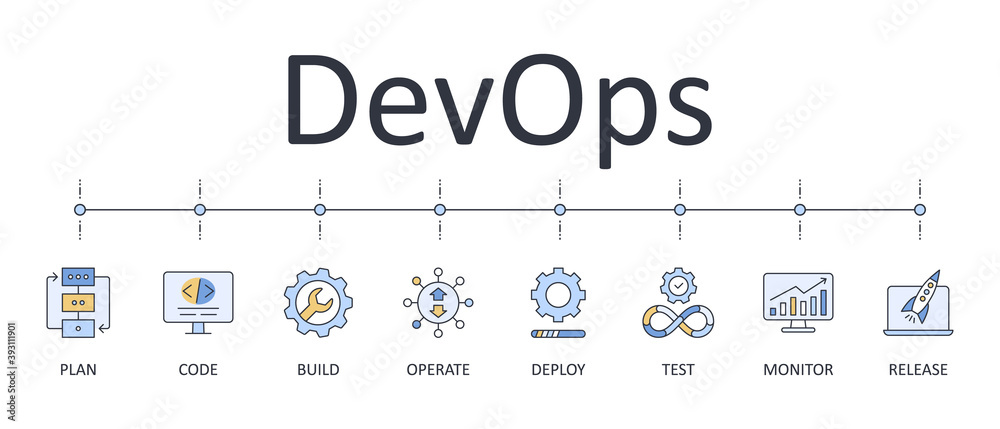 DevOps

PLAN CODE BUILD OPERATE DEPLOY TEST MONITOR RELEASE

393111901