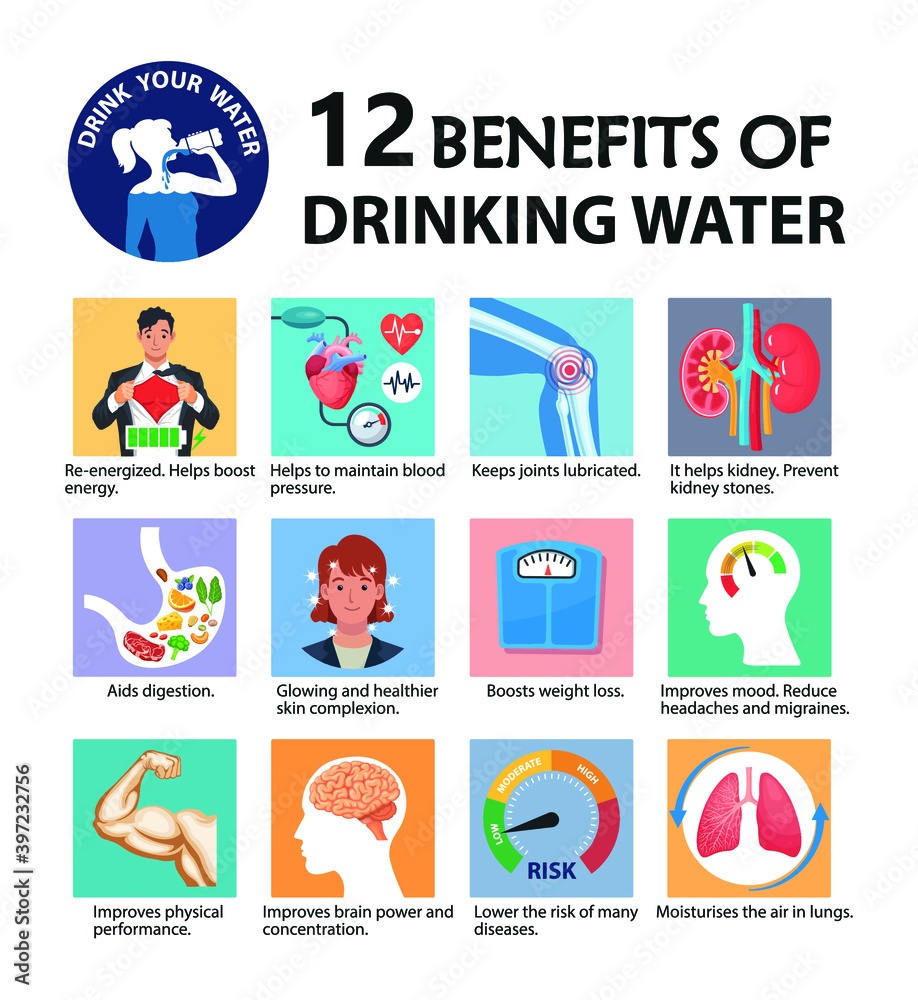 DRINK YOUR WATER

12 BENEFITS OF DRINKING WATER

Re-energized. Helps boost energy.

Helps to maintain blood pressure.

Keeps joints lubricated.

It helps kidney. Prevent kidney stones.

Aids digestion.

Glowing and healthier skin complexion.

Boosts weight loss.

Improves mood. Reduce headaches and migraines.

Improves physical performance.

Improves brain power and concentration.

LOW MODERATE HIGH
RISK

Lower the risk of many diseases.

Moisturises the air in lungs.

Adobe Stock | #397232756