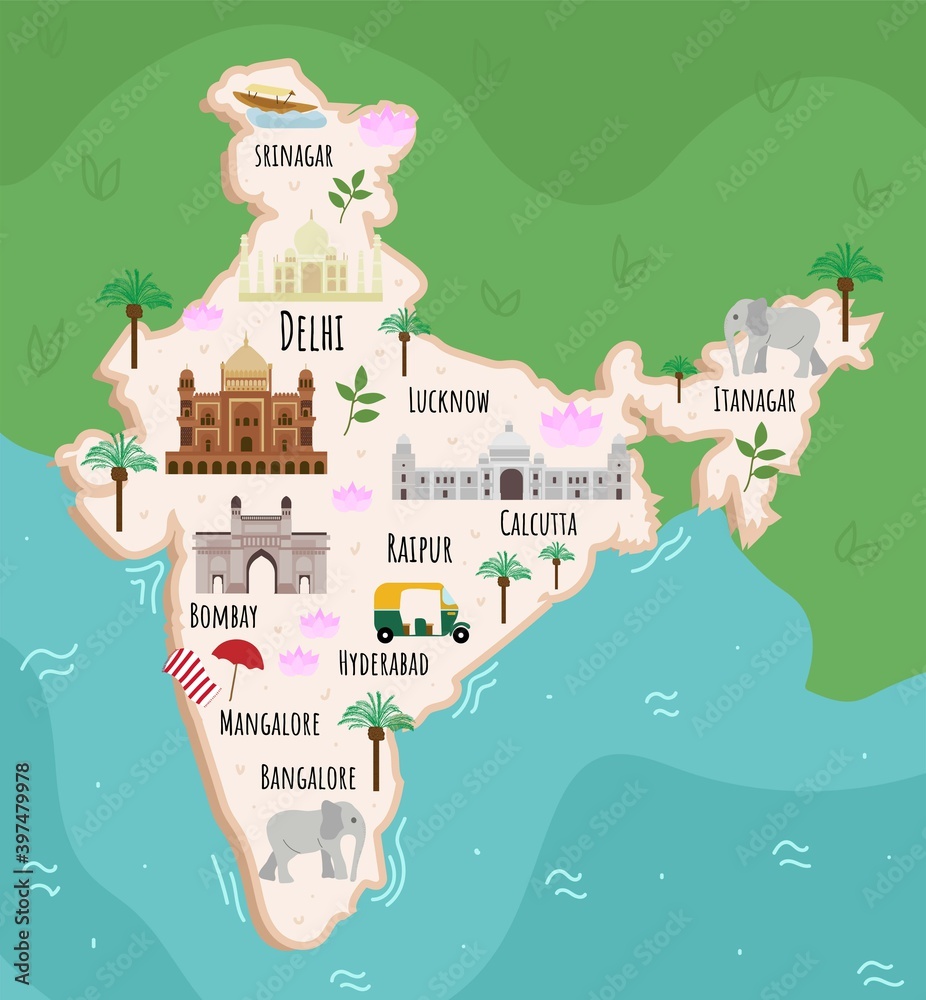 SRINAGAR

DELHI

LUCKNOW

ITANAGAR

CALCUTTA

RAIPUR

BOMBAY

HYDERABAD

MANGALORE

BANGALORE

Adobe Stock

#397479978