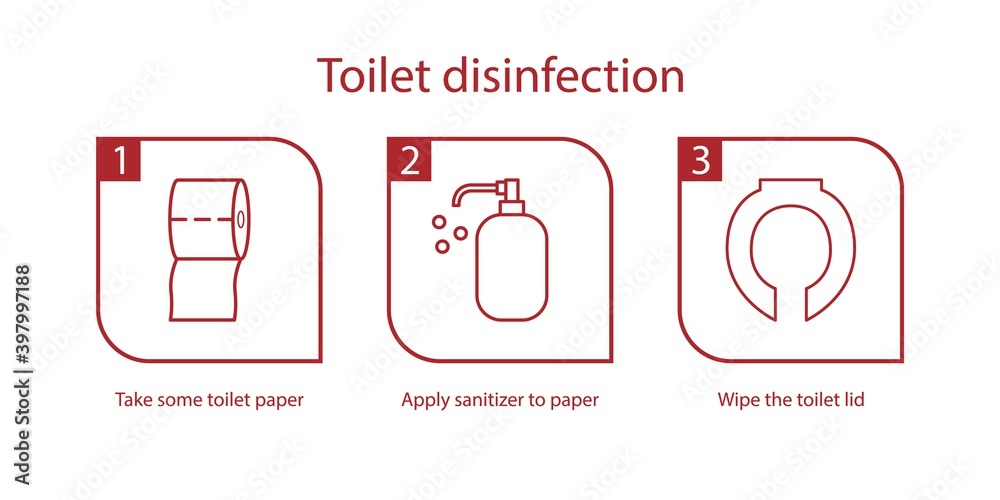 Toilet disinfection

1

Take some toilet paper

2

Apply sanitizer to paper

3

Wipe the toilet lid

Adobe Stock | #397997188