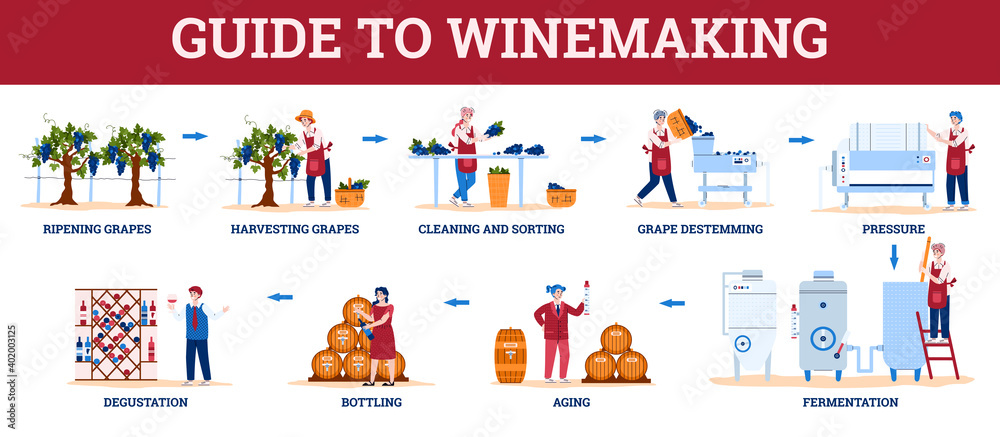 GUIDE TO WINEMAKING

RIPENING GRAPES

HARVESTING GRAPES

CLEANING AND SORTING

GRAPE DESTEMMING

PRESSURE

FERMENTATION

AGING

BOTTLING

DEGUSTATION

Adobe Stock

#402003125