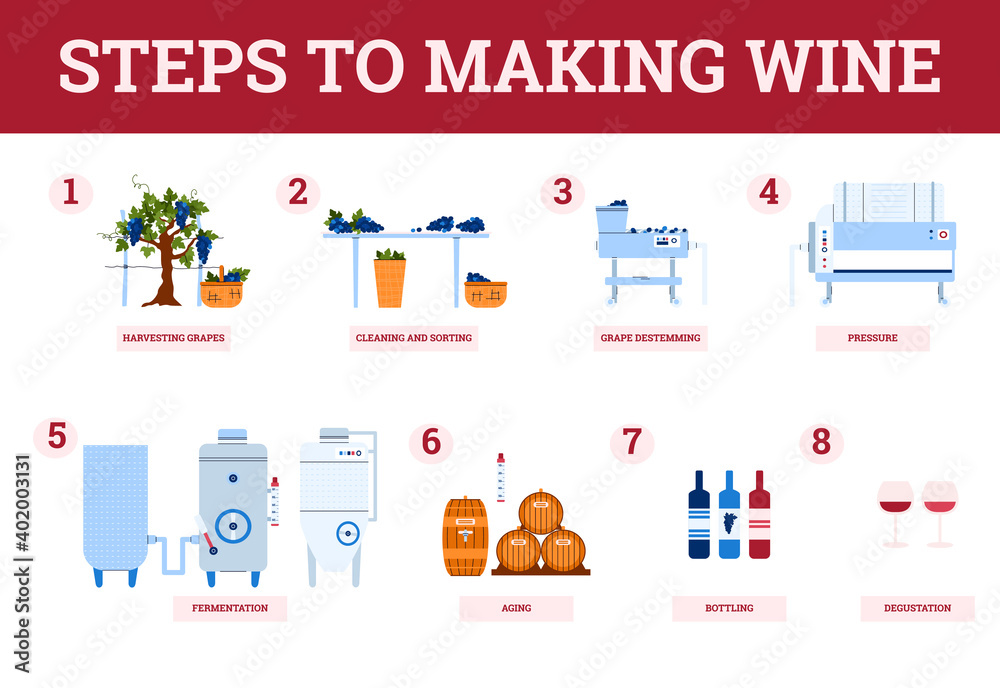 STEPS TO MAKING WINE

1
HARVESTING GRAPES

2
CLEANING AND SORTING

3
GRAPE DESTEMMING

4
PRESSURE

5
FERMENTATION

6
AGING

7
BOTTLING

8
DEGUSTATION

Adobe Stock | #402003131