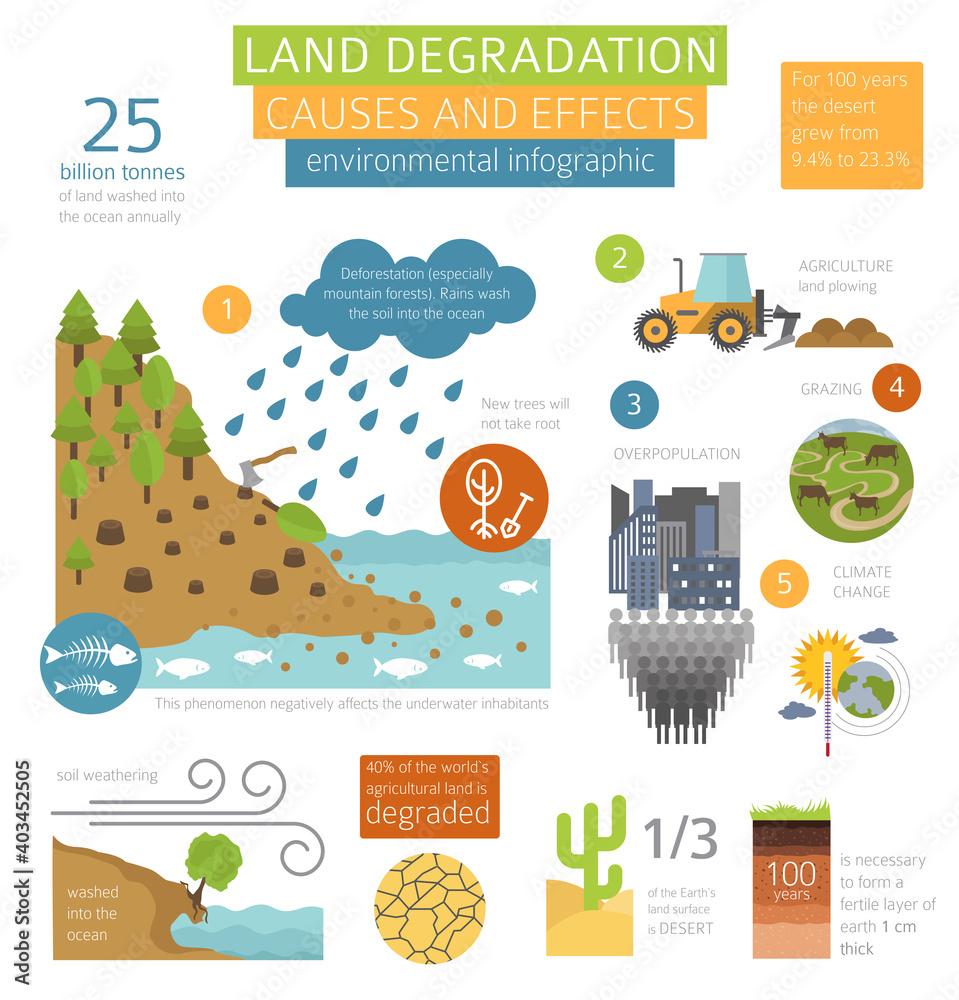 LAND DEGRADATION
CAUSES AND EFFECTS
environmental infographic

25
billion tonnes
of land washed into the ocean annually

For 100 years the desert grew from 9.4% to 23.3%

1

Deforestation (especially mountain forests). Rains wash the soil into the ocean

New trees will not take root

This phenomenon negatively affects the underwater inhabitants

2

AGRICULTURE
land plowing

3

OVERPOPULATION

GRAZING

4

5

CLIMATE CHANGE

soil weathering

washed into the ocean

40% of the world`s agricultural land is degraded

1/3
of the Earth's land surface is DESERT

100 years

is necessary to form a fertile layer of earth 1 cm thick

Adobe Stock | #403452505