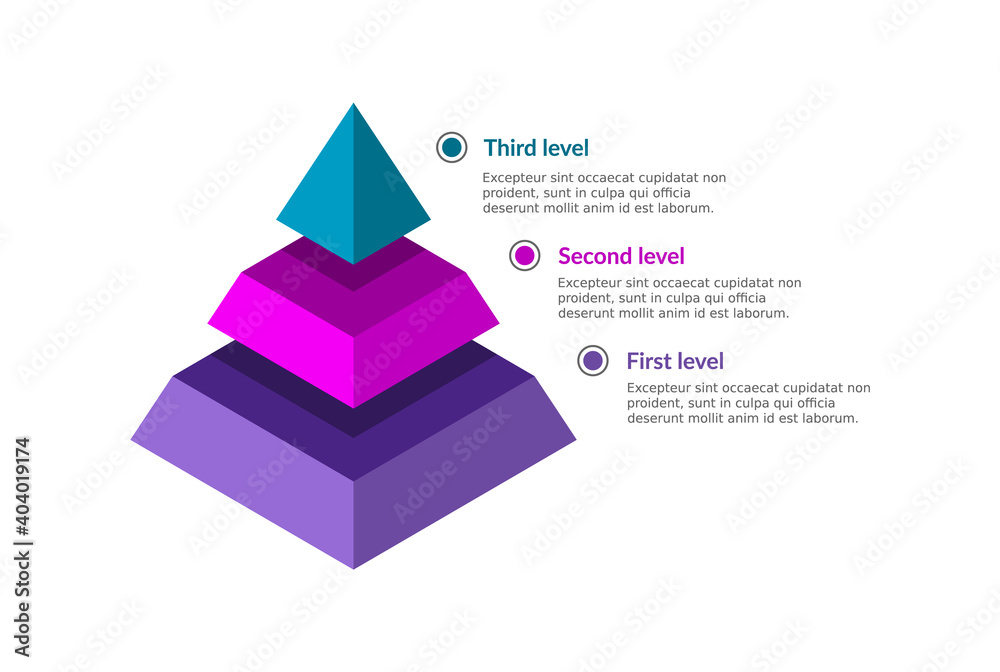 Third level
Excepteur sint occaecat cupidatat non proident, sunt in culpa qui officia deserunt mollit anim id est laborum.

Second level
Excepteur sint occaecat cupidatat non proident, sunt in culpa qui officia deserunt mollit anim id est laborum.

First level
Excepteur sint occaecat cupidatat non proident, sunt in culpa qui officia deserunt mollit anim id est laborum.

Adobe Stock | #404019174