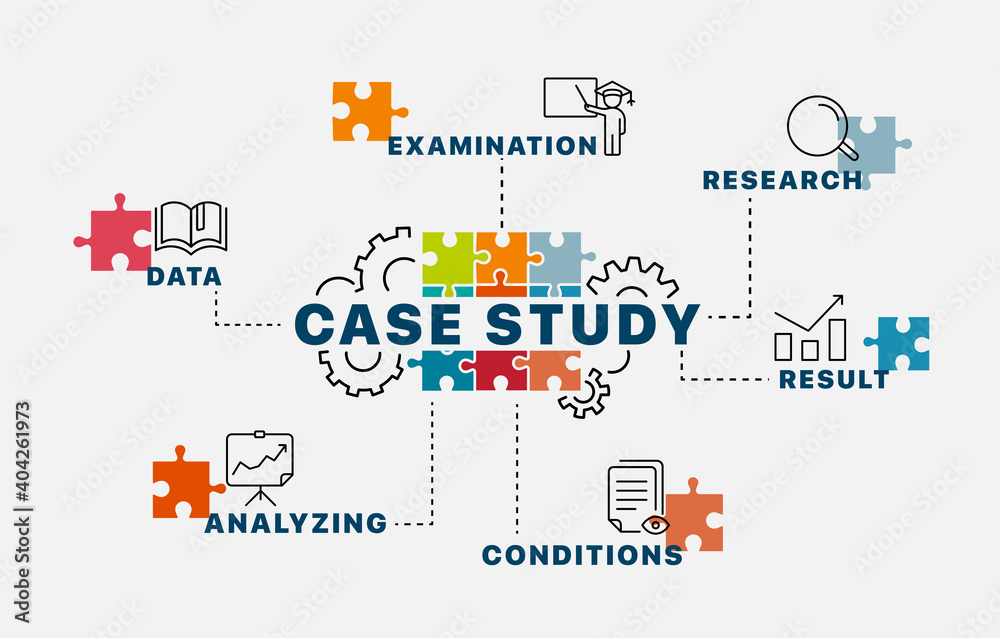 EXAMINATION

RESEARCH

DATA

CASE STUDY

RESULT

ANALYZING

CONDITIONS

Adobe Stock | #404261973