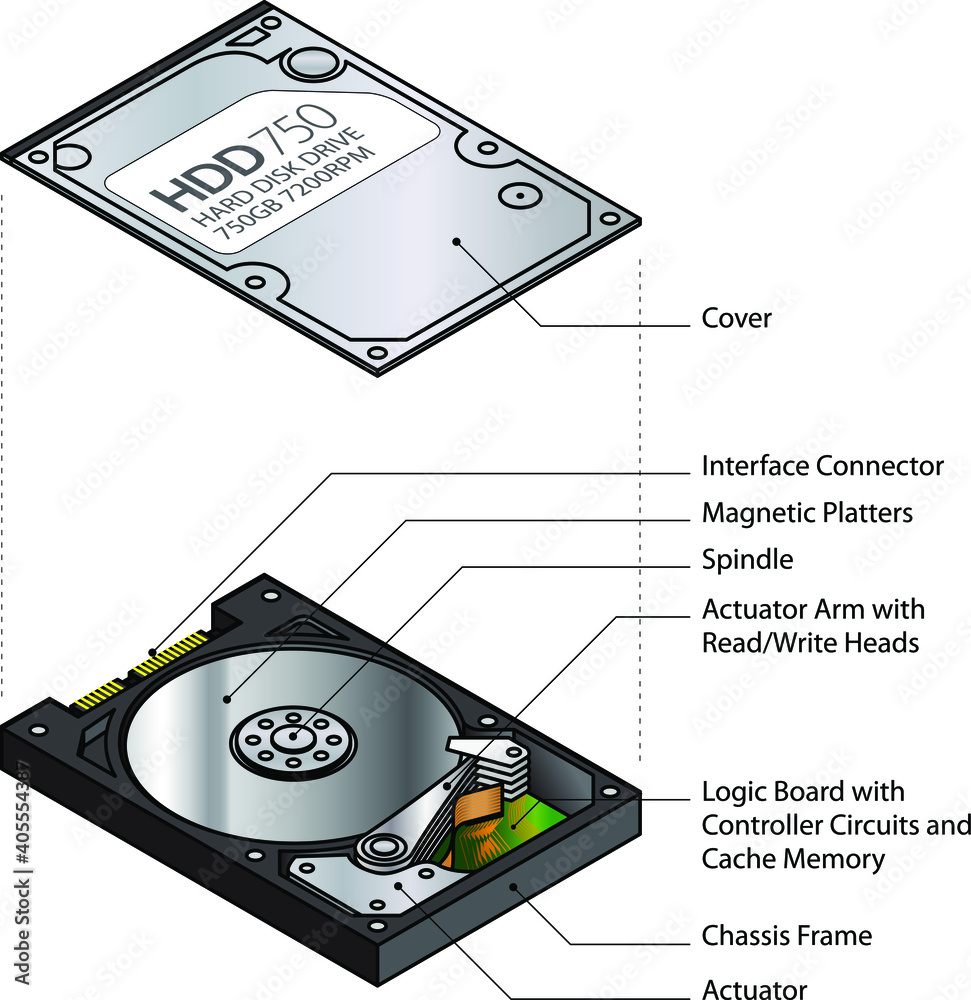 HDD750
HARD DISK DRIVE
750GB 7200RPM

Cover

Interface Connector

Magnetic Platters

Spindle

Actuator Arm with Read/Write Heads

Logic Board with Controller Circuits and Cache Memory

Chassis Frame

Actuator

Adobe Stock | #405554387