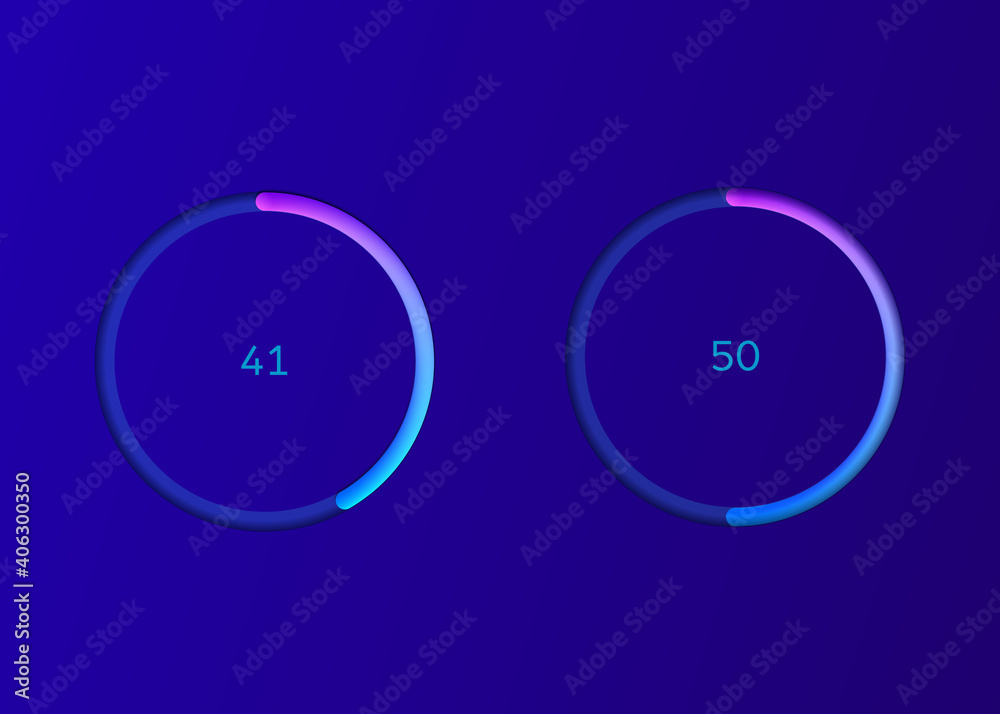 41

50

Adobe Stock | #406300350