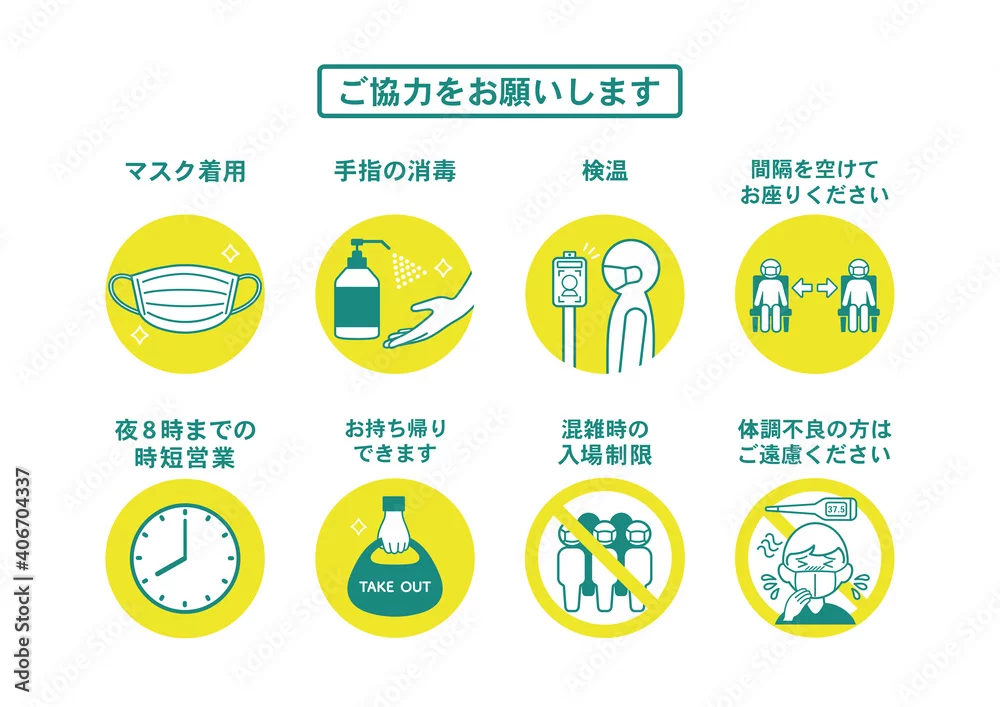 ご協力をお願いします

マスク着用

手指の消毒

検温

間隔を空けて
お座りください

夜８時までの
時短営業

お持ち帰り
できます

TAKE OUT

混雑時の
入場制限

体調不良の方は
ご遠慮ください

37.5

Adobe Stock | #406704337