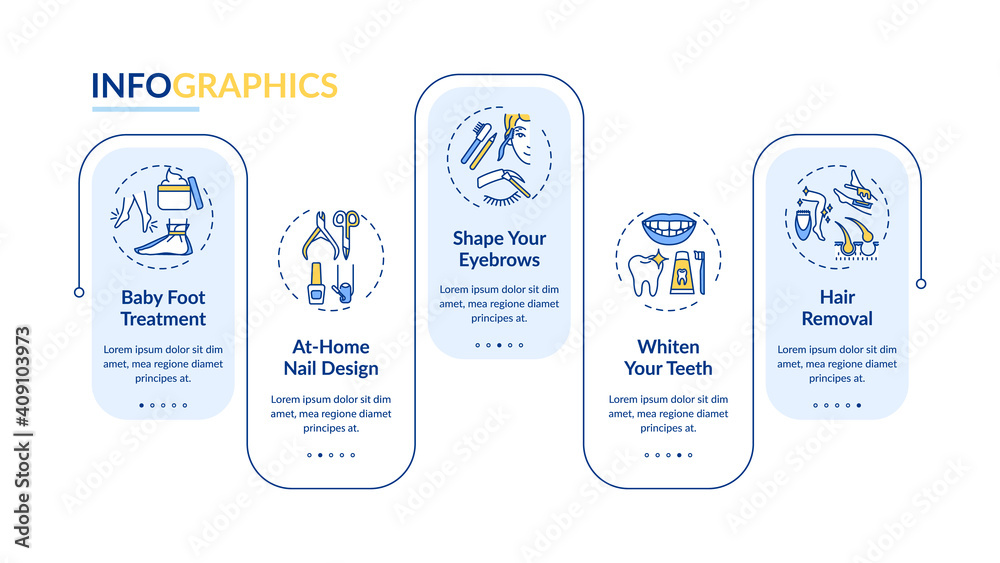 INFOGRAPHICS

Baby Foot Treatment

Lorem ipsum dolor sit dim amet, mea regione diamet principes at.

At-Home Nail Design

Lorem ipsum dolor sit dim amet, mea regione diamet principes at.

Shape Your Eyebrows

Lorem ipsum dolor sit dim amet, mea regione diamet principes at.

Whiten Your Teeth

Lorem ipsum dolor sit dim amet, mea regione diamet principes at.

Hair Removal

Lorem ipsum dolor sit dim amet, mea regione diamet principes at.

Adobe Stock | #409103973