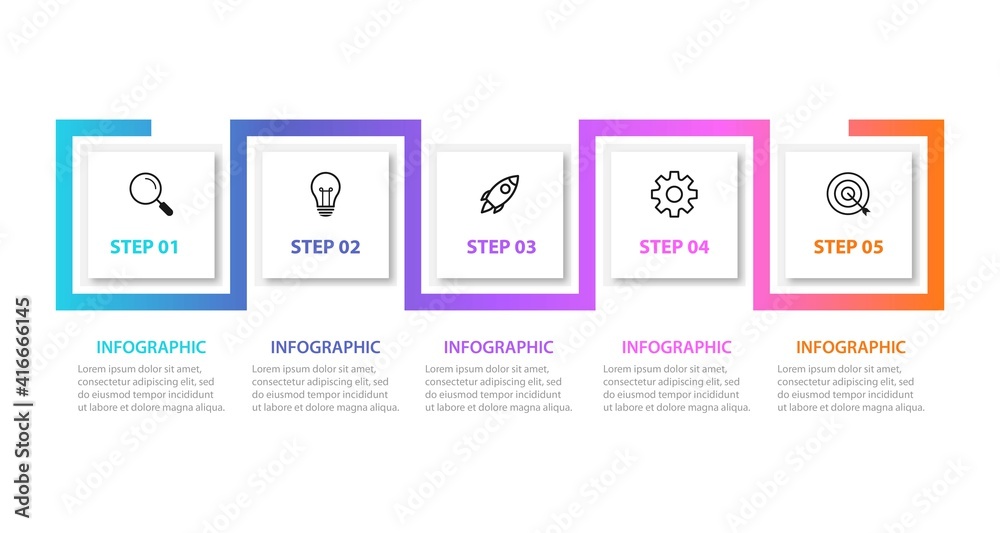 STEP 01

STEP 02

STEP 03

STEP 04

STEP 05

INFOGRAPHIC

Lorem ipsum dolor sit amet, consectetur adipiscing elit, sed do eiusmod tempor incididunt ut labore et dolore magna aliqua.

INFOGRAPHIC

Lorem ipsum dolor sit amet, consectetur adipiscing elit, sed do eiusmod tempor incididunt ut labore et dolore magna aliqua.

INFOGRAPHIC

Lorem ipsum dolor sit amet, consectetur adipiscing elit, sed do eiusmod tempor incididunt ut labore et dolore magna aliqua.

INFOGRAPHIC

Lorem ipsum dolor sit amet, consectetur adipiscing elit, sed do eiusmod tempor incididunt ut labore et dolore magna aliqua.

INFOGRAPHIC

Lorem ipsum dolor sit amet, consectetur adipiscing elit, sed do eiusmod tempor incididunt ut labore et dolore magna aliqua.

Adobe Stock | #416666145