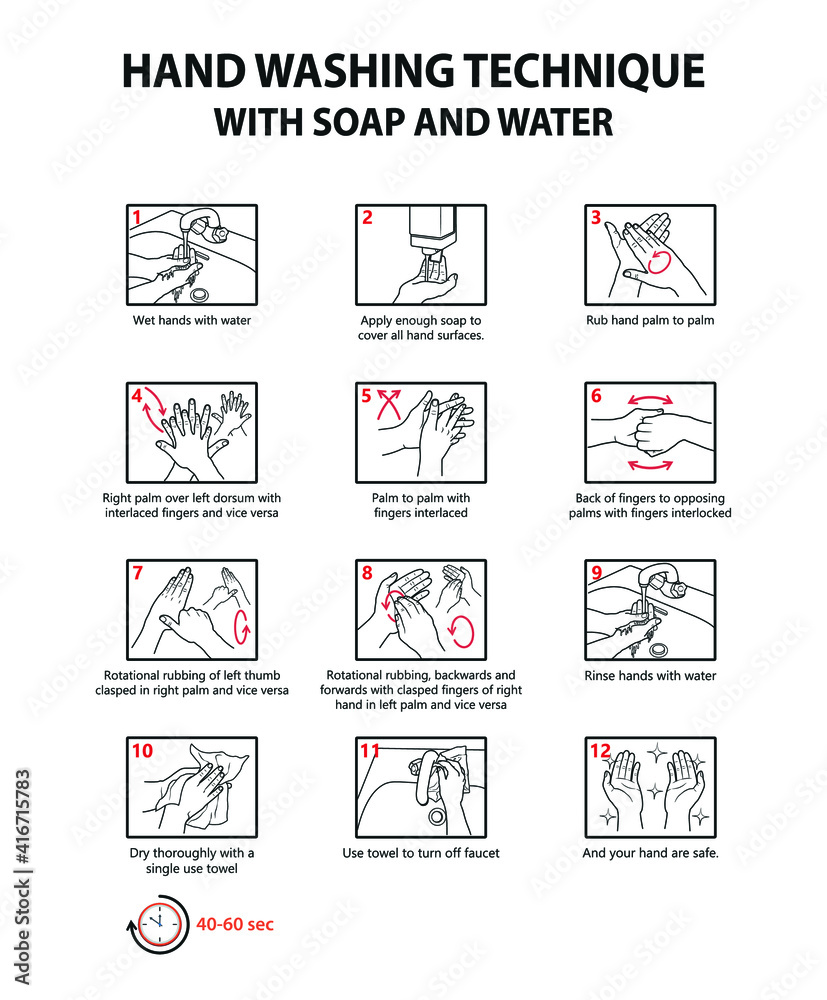 HAND WASHING TECHNIQUE
WITH SOAP AND WATER

1
Wet hands with water

2
Apply enough soap to cover all hand surfaces.

3
Rub hand palm to palm

4
Right palm over left dorsum with interlaced fingers and vice versa

5
Palm to palm with fingers interlaced

6
Back of fingers to opposing palms with fingers interlocked

7
Rotational rubbing of left thumb clasped in right palm and vice versa

8
Rotational rubbing, backwards and forwards with clasped fingers of right hand in left palm and vice versa

9
Rinse hands with water

10
Dry thoroughly with a single use towel

11
Use towel to turn off faucet

12
And your hand are safe.

40-60 sec

Adobe Stock | #416715783