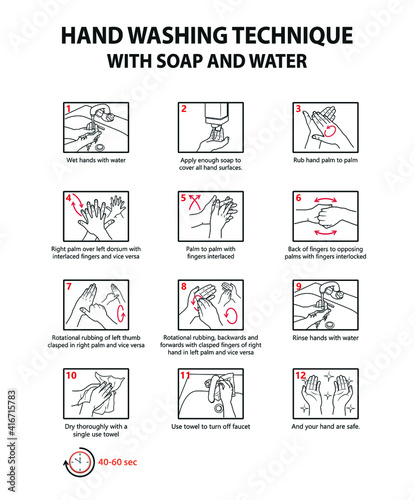 HAND WASHING TECHNIQUE
WITH SOAP AND WATER

1
Wet hands with water

2
Apply enough soap to cover all hand surfaces.

3
Rub hand palm to palm

4
Right palm over left dorsum with interlaced fingers and vice versa

5
Palm to palm with fingers interlaced

6
Back of fingers to opposing palms with fingers interlocked

7
Rotational rubbing of left thumb clasped in right palm and vice versa

8
Rotational rubbing, backwards and forwards with clasped fingers of right hand in left palm and vice versa

9
Rinse hands with water

10
Dry thoroughly with a single use towel

11
Use towel to turn off faucet

12
And your hand are safe.

40-60 sec

Adobe Stock | #416715783