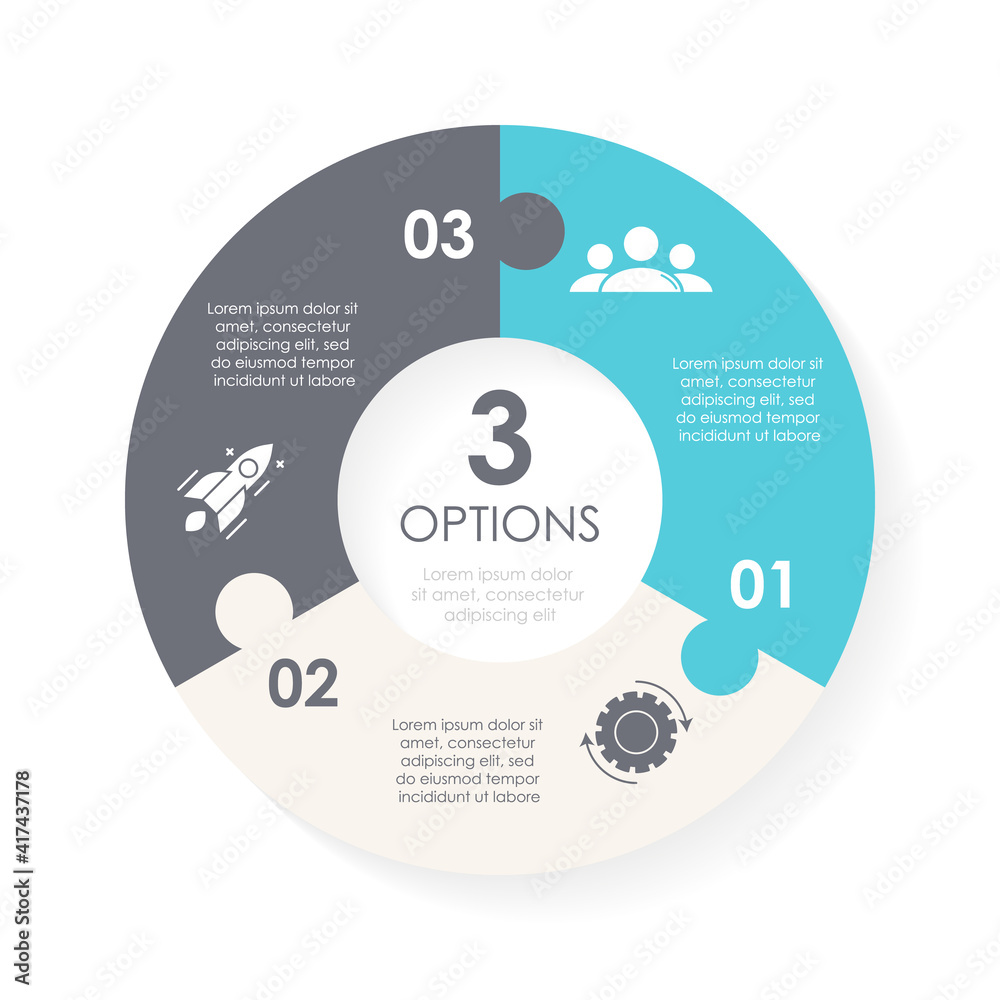 03

Lorem ipsum dolor sit amet, consectetur adipiscing elit, sed do eiusmod tempor incididunt ut labore

Lorem ipsum dolor sit amet, consectetur adipiscing elit, sed do eiusmod tempor incididunt ut labore

3

OPTIONS

Lorem ipsum dolor sit amet, consectetur adipiscing elit

01

02

Lorem ipsum dolor sit amet, consectetur adipiscing elit, sed do eiusmod tempor incididunt ut labore

Adobe Stock | #417437178