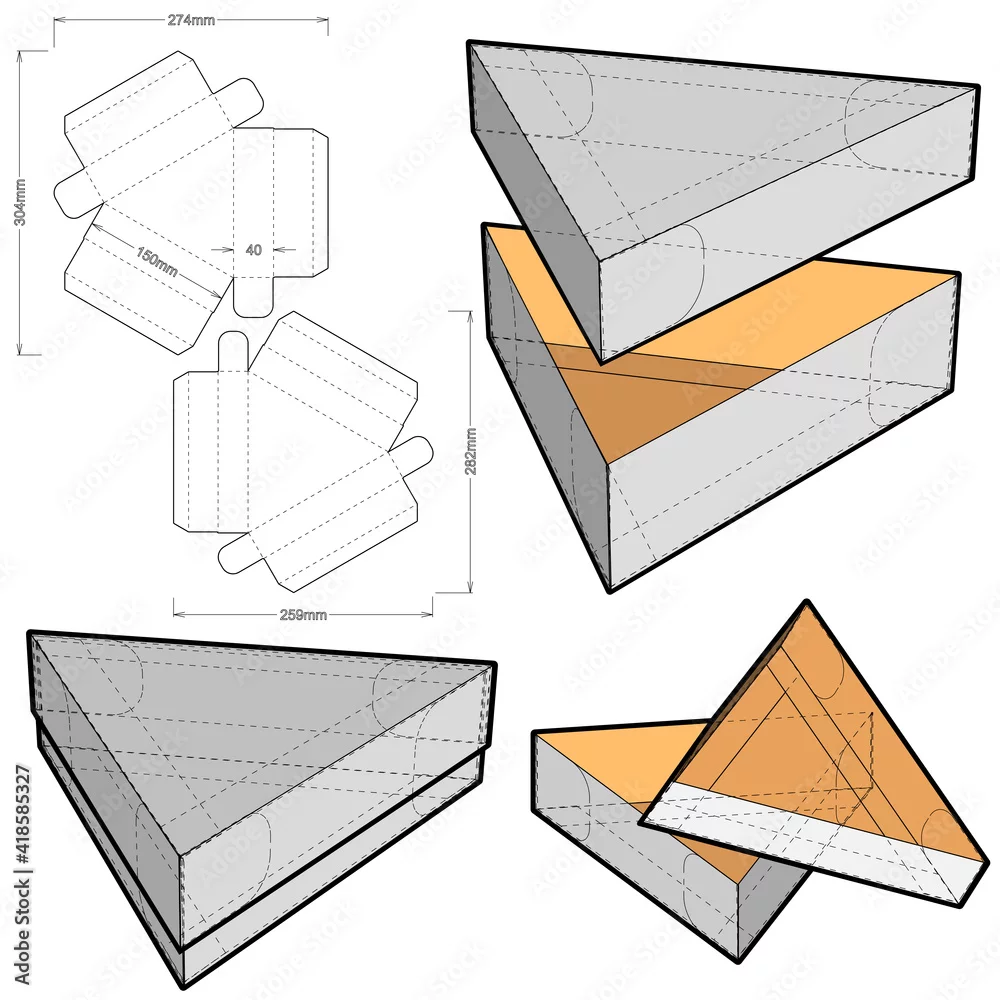 274mm
304mm
150mm
40
282mm
259mm
Adobe Stock | #418585327