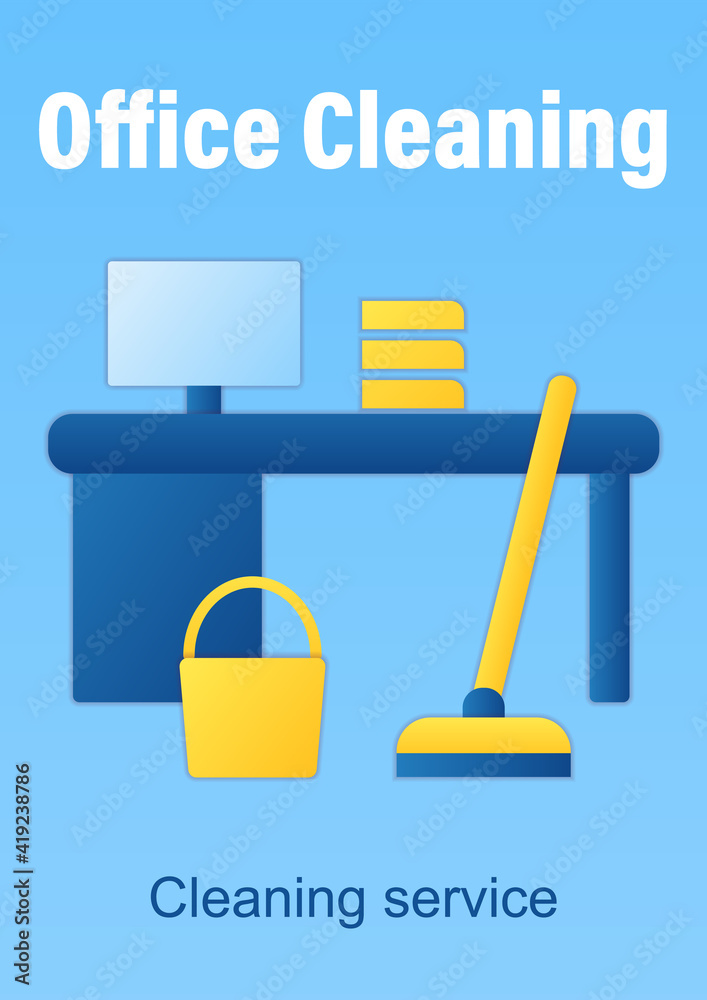 Office Cleaning

Cleaning service

Adobe Stock | #419238786