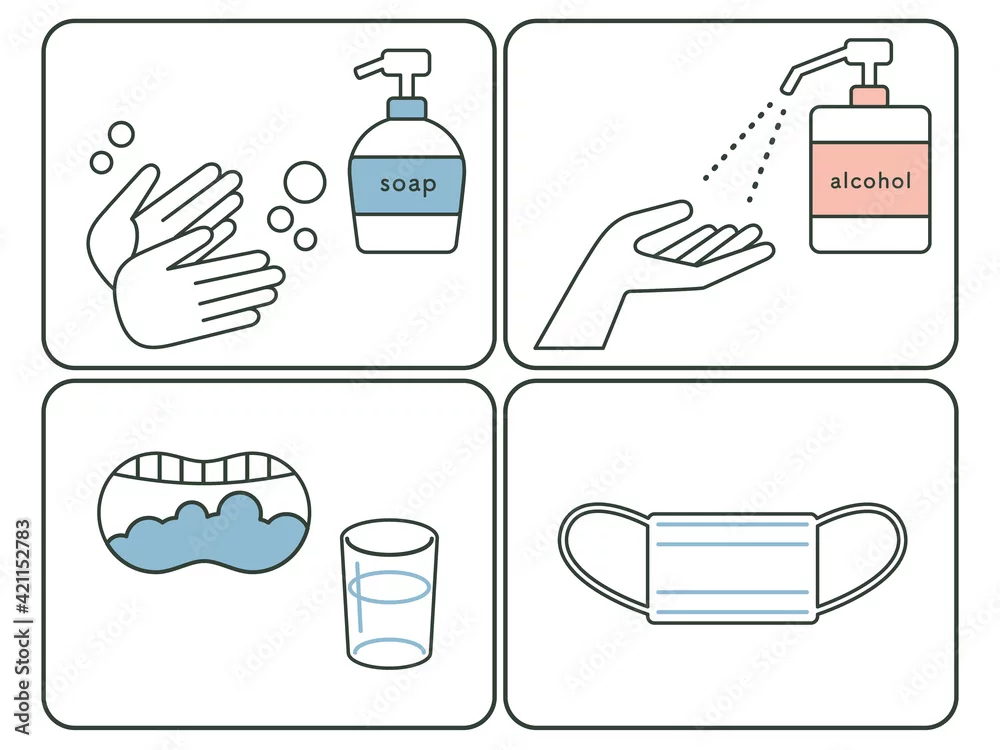 soap

alcohol

Adobe Stock | #421152783