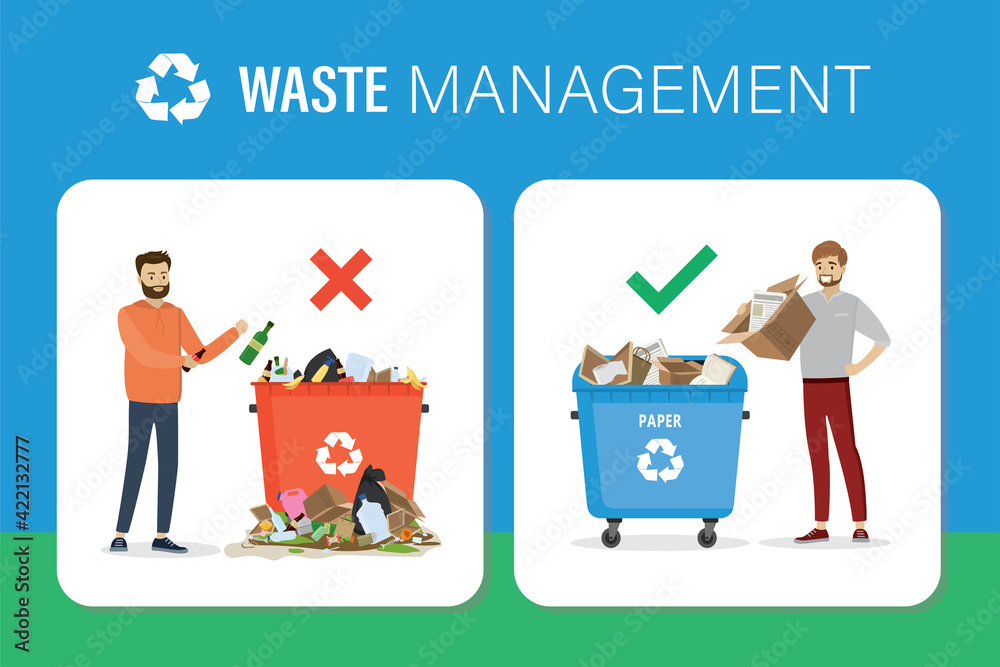 WASTE MANAGEMENT

PAPER

Adobe Stock | #422132777