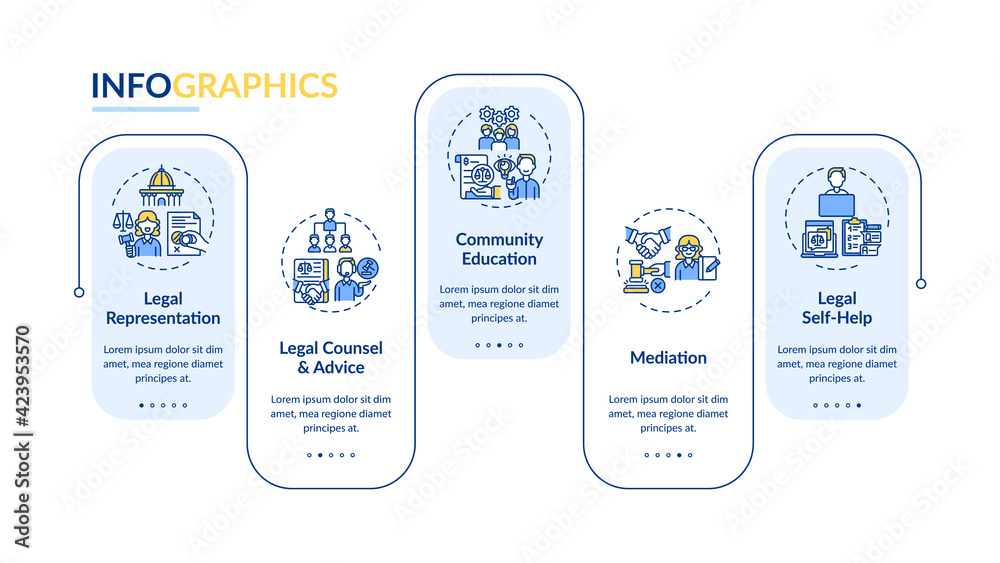 INFOGRAPHICS

Legal Representation

Lorem ipsum dolor sit dim amet, mea regione diamet principes at.

Legal Counsel & Advice

Lorem ipsum dolor sit dim amet, mea regione diamet principes at.

Community Education

Lorem ipsum dolor sit dim amet, mea regione diamet principes at.

Mediation

Lorem ipsum dolor sit dim amet, mea regione diamet principes at.

Legal Self-Help

Lorem ipsum dolor sit dim amet, mea regione diamet principes at.

Adobe Stock | #423953570