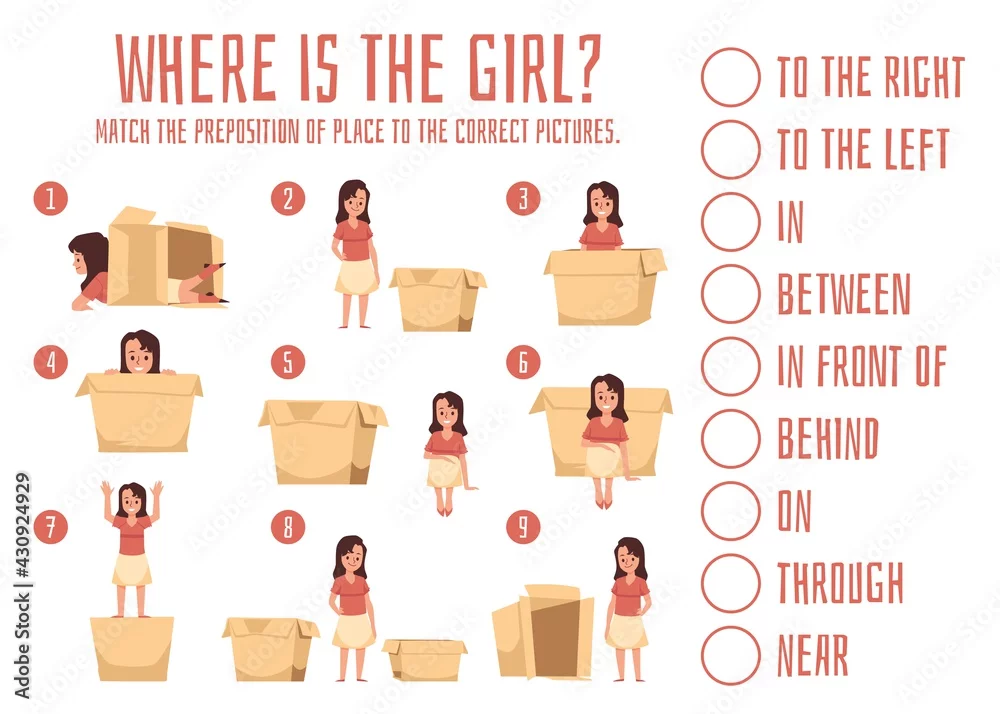 WHERE IS THE GIRL?
MATCH THE PREPOSITION OF PLACE TO THE CORRECT PICTURES.

1
2
3
4
5
6
7
8
9

TO THE RIGHT
TO THE LEFT
IN
BETWEEN
IN FRONT OF
BEHIND
ON
THROUGH
NEAR

Adobe Stock | #430924929