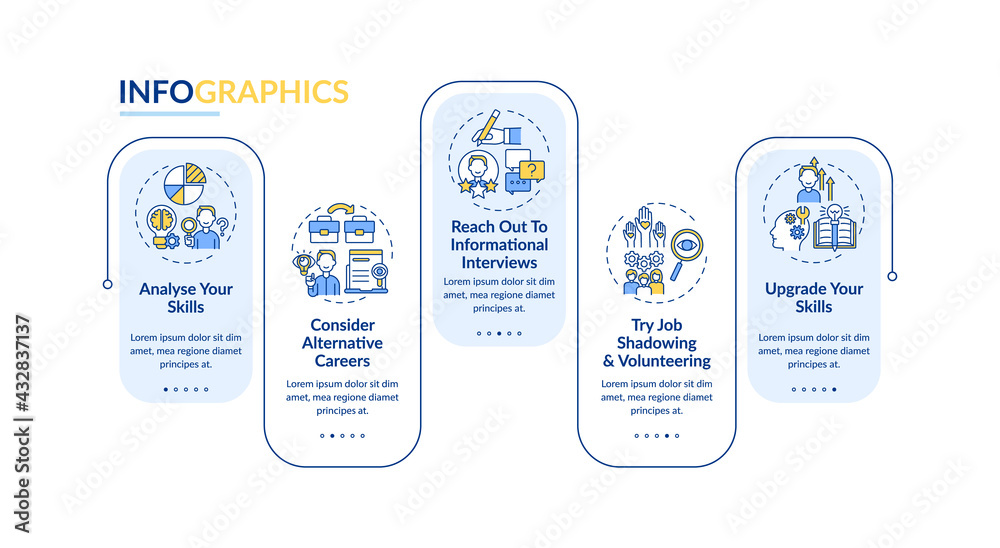 INFOGRAPHICS

Analyse Your Skills

Lorem ipsum dolor sit dim amet, mea regione diamet principes at.

Consider Alternative Careers

Lorem ipsum dolor sit dim amet, mea regione diamet principes at.

Reach Out To Informational Interviews

Lorem ipsum dolor sit dim amet, mea regione diamet principes at.

Try Job Shadowing & Volunteering

Lorem ipsum dolor sit dim amet, mea regione diamet principes at.

Upgrade Your Skills

Lorem ipsum dolor sit dim amet, mea regione diamet principes at.

Adobe Stock | #432837137