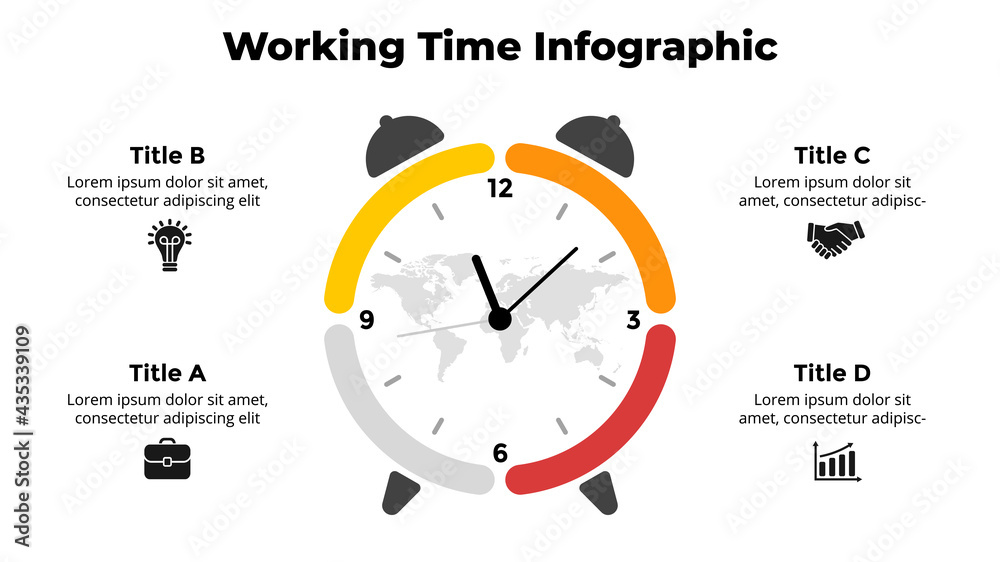 Working Time Infographic

Title B
Lorem ipsum dolor sit amet, consectetur adipiscing elit

Title A
Lorem ipsum dolor sit amet, consectetur adipiscing elit

12
9
3
6

Title C
Lorem ipsum dolor sit amet, consectetur adipisc-

Title D
Lorem ipsum dolor sit amet, consectetur adipisc-

Adobe Stock | #435339109