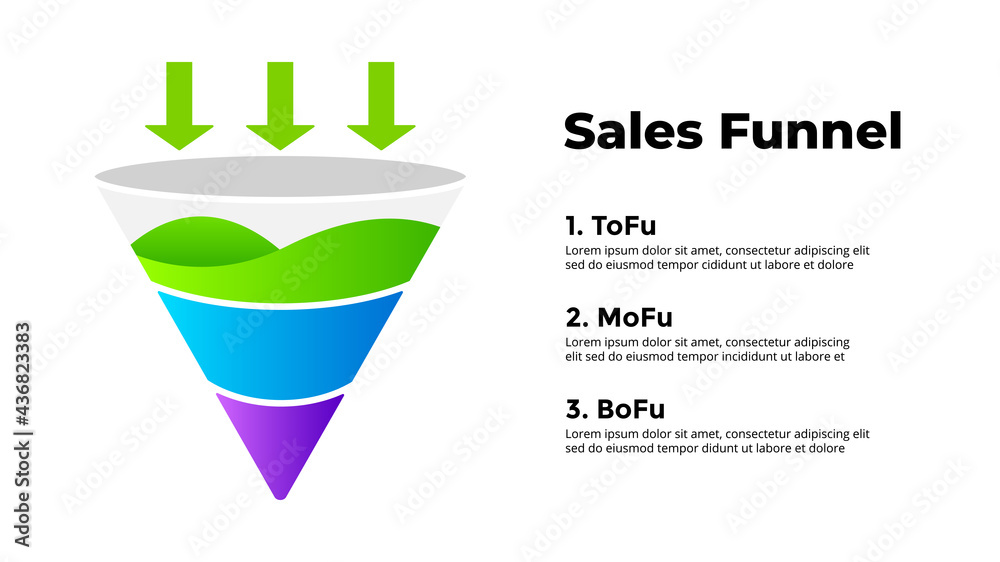 Sales Funnel

1. ToFu
Lorem ipsum dolor sit amet, consectetur adipiscing elit sed do eiusmod tempor cididunt ut labore et dolore

2. MoFu
Lorem ipsum dolor sit amet, consectetur adipiscing elit sed do eiusmod tempor incididunt ut labore et

3. BoFu
Lorem ipsum dolor sit amet, consectetur adipiscing elit sed do eiusmod tempor didunt ut labore et dolore

Adobe Stock | #436823383