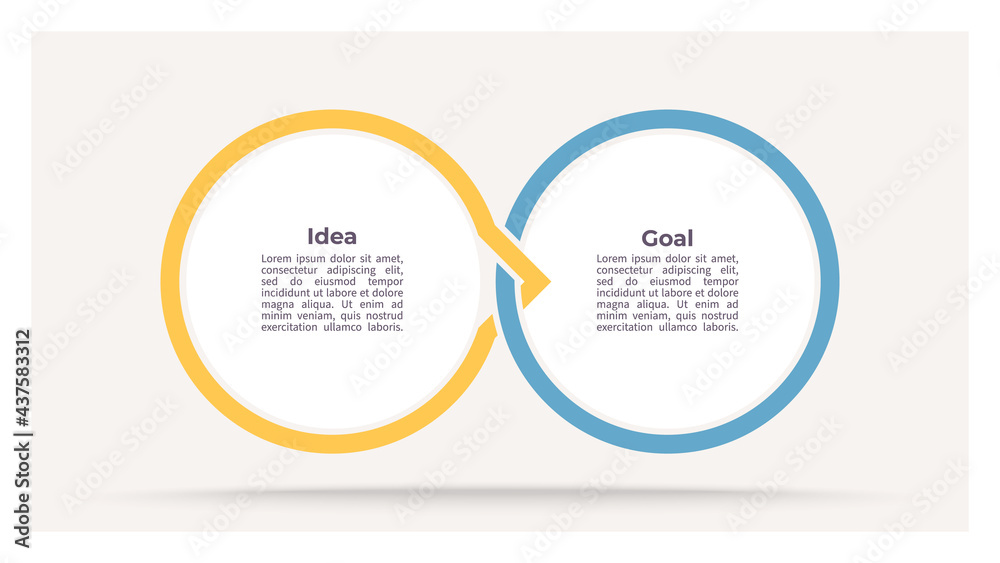 Idea

Lorem ipsum dolor sit amet, consectetur adipiscing elit, sed do eiusmod tempor incididunt ut labore et dolore magna aliqua. Ut enim ad minim veniam, quis nostrud exercitation ullamco laboris.

Goal

Lorem ipsum dolor sit amet, consectetur adipiscing elit, sed do eiusmod tempor incididunt ut labore et dolore magna aliqua. Ut enim ad minim veniam, quis nostrud exercitation ullamco laboris.

Adobe Stock | #437583312