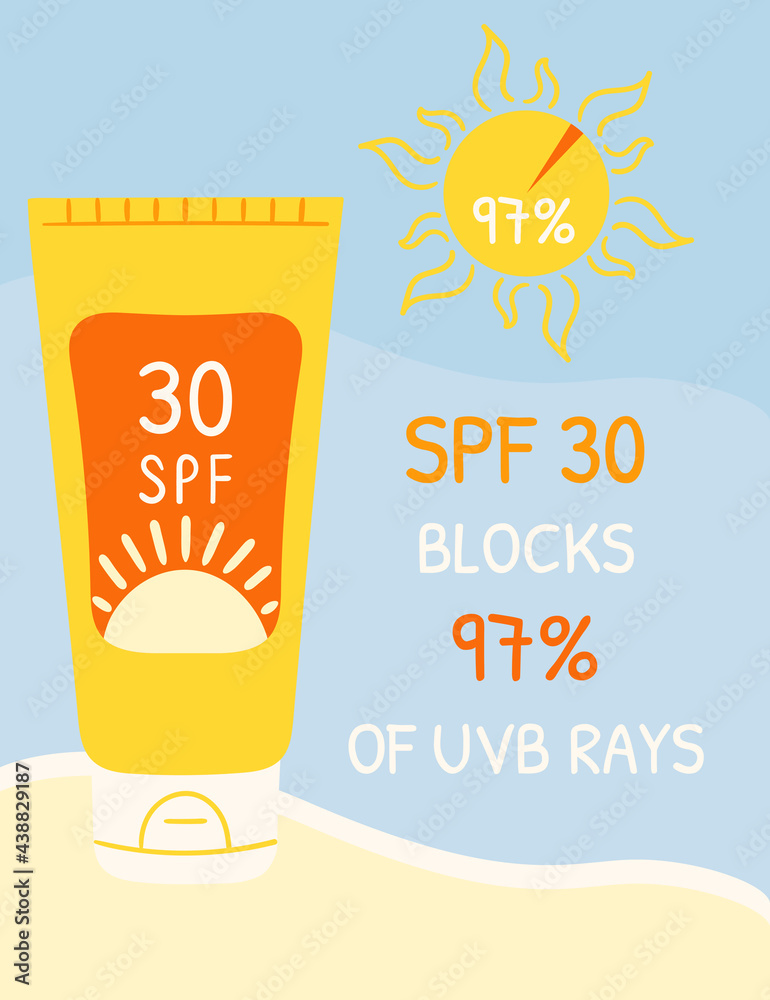 97%

30
SPF

SPF 30
BLOCKS
97%
OF UVB RAYS

Adobe Stock | #438829187