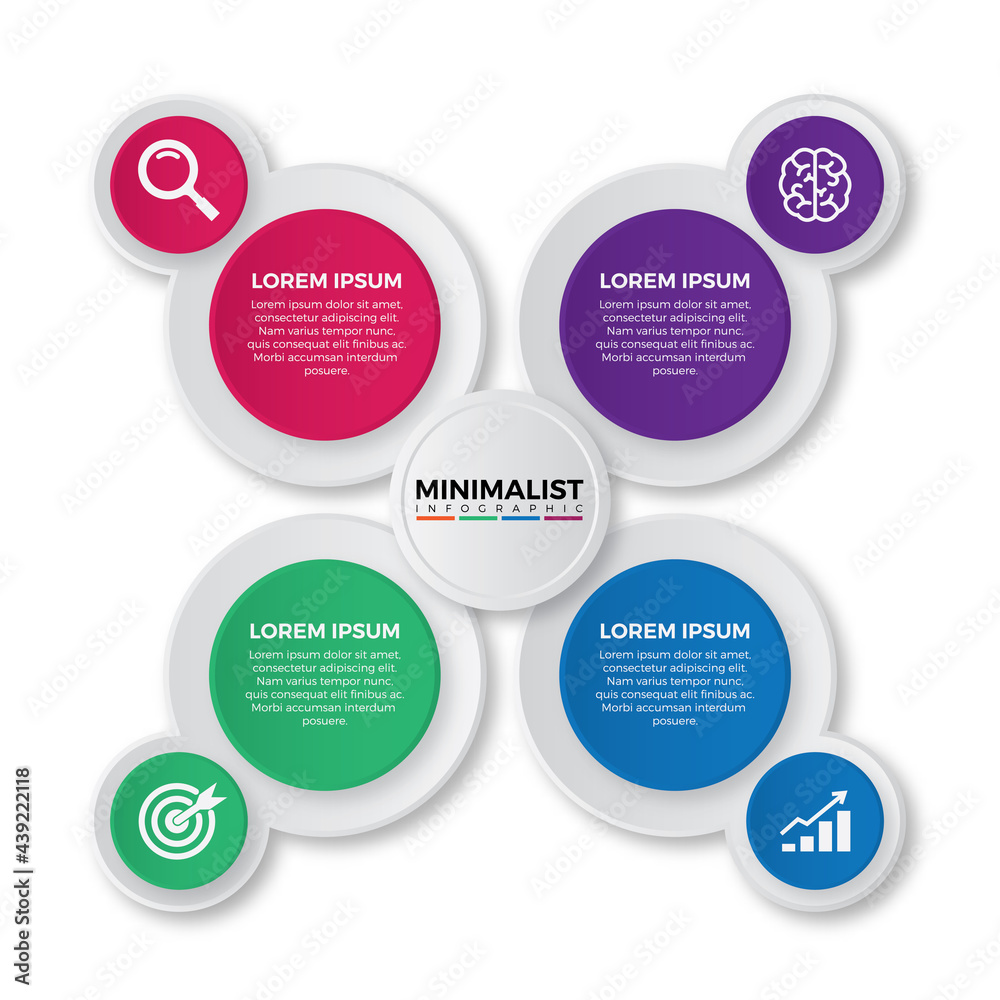 LOREM IPSUM
Lorem ipsum dolor sit amet, consectetur adipiscing elit. Nam varius tempor nunc, quis consequat elit finibus ac. Morbi accumsan interdum posuere.

LOREM IPSUM
Lorem ipsum dolor sit amet, consectetur adipiscing elit. Nam varius tempor nunc, quis consequat elit finibus ac. Morbi accumsan interdum posuere.

MINIMALIST
INFOGRAPHIC

LOREM IPSUM
Lorem ipsum dolor sit amet, consectetur adipiscing elit. Nam varius tempor nunc, quis consequat elit finibus ac. Morbi accumsan interdum posuere.

LOREM IPSUM
Lorem ipsum dolor sit amet, consectetur adipiscing elit. Nam varius tempor nunc, quis consequat elit finibus ac. Morbi accumsan interdum posuere.

Adobe Stock | #439222118