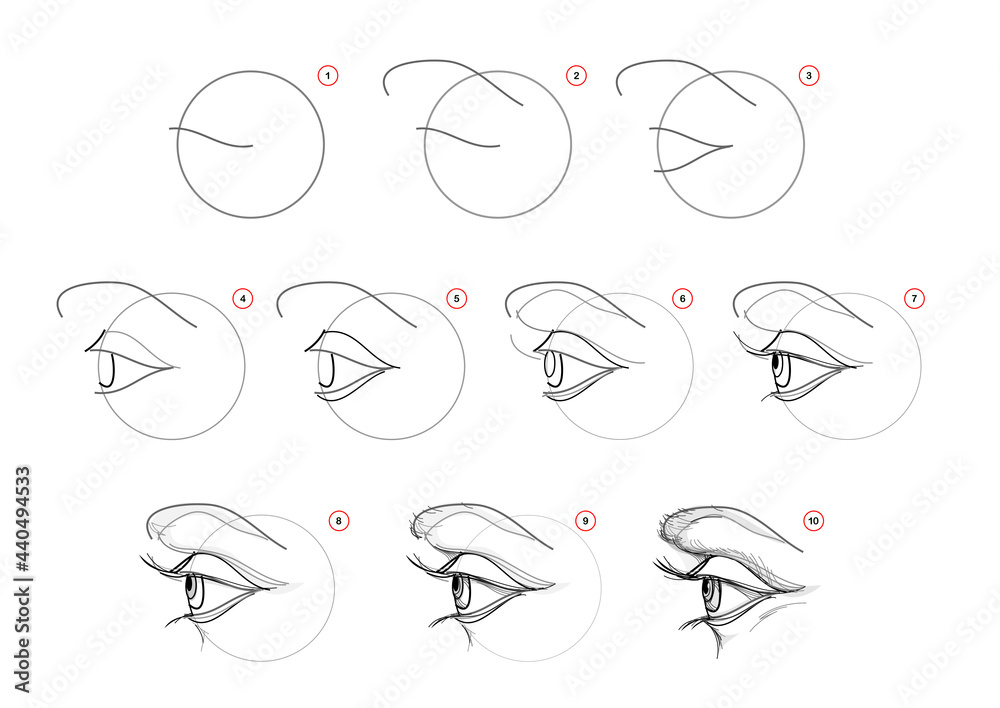 1
2
3
4
5
6
7
8
9
10
Adobe Stock | #440494533