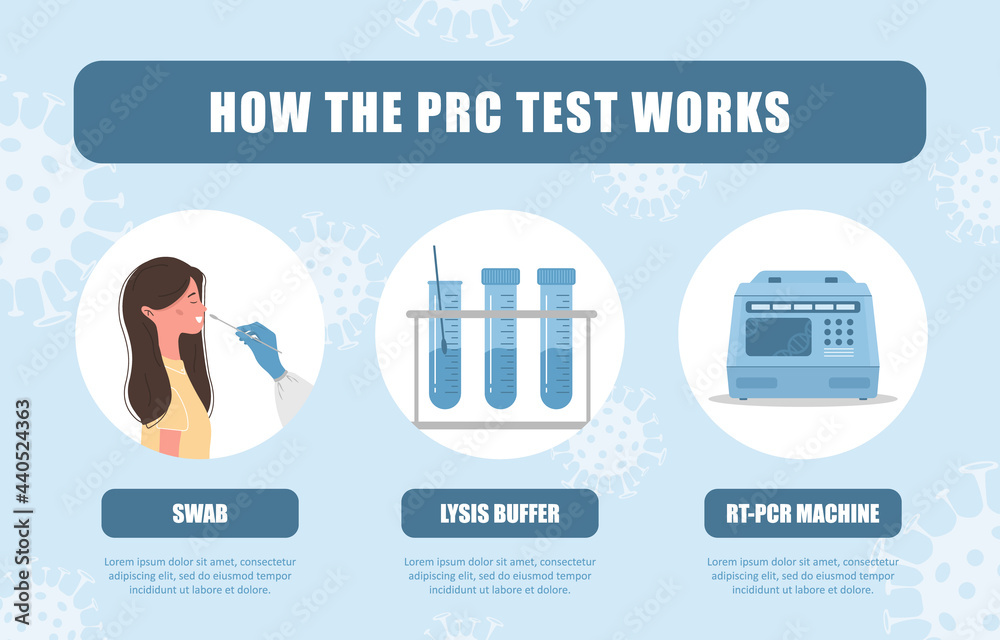 HOW THE PRC TEST WORKS

SWAB

Lorem ipsum dolor sit amet, consectetur adipiscing elit, sed do eiusmod tempor incididunt ut labore et dolore.

LYSIS BUFFER

Lorem ipsum dolor sit amet, consectetur adipiscing elit, sed do eiusmod tempor incididunt ut labore et dolore.

RT-PCR MACHINE

Lorem ipsum dolor sit amet, consectetur adipiscing elit, sed do eiusmod tempor incididunt ut labore et dolore.

Adobe Stock | #440524363