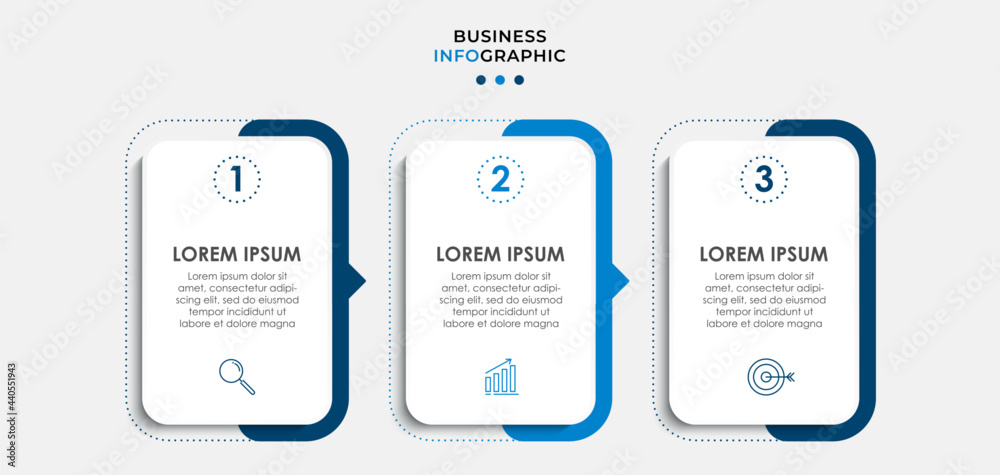 BUSINESS
INFOGRAPHIC

1

LOREM IPSUM

Lorem ipsum dolor sit amet, consectetur adipiscing elit, sed do eiusmod tempor incididunt ut labore et dolore magna

2

LOREM IPSUM

Lorem ipsum dolor sit amet, consectetur adipiscing elit, sed do eiusmod tempor incididunt ut labore et dolore magna

3

LOREM IPSUM

Lorem ipsum dolor sit amet, consectetur adipiscing elit, sed do eiusmod tempor incididunt ut labore et dolore magna

440551943