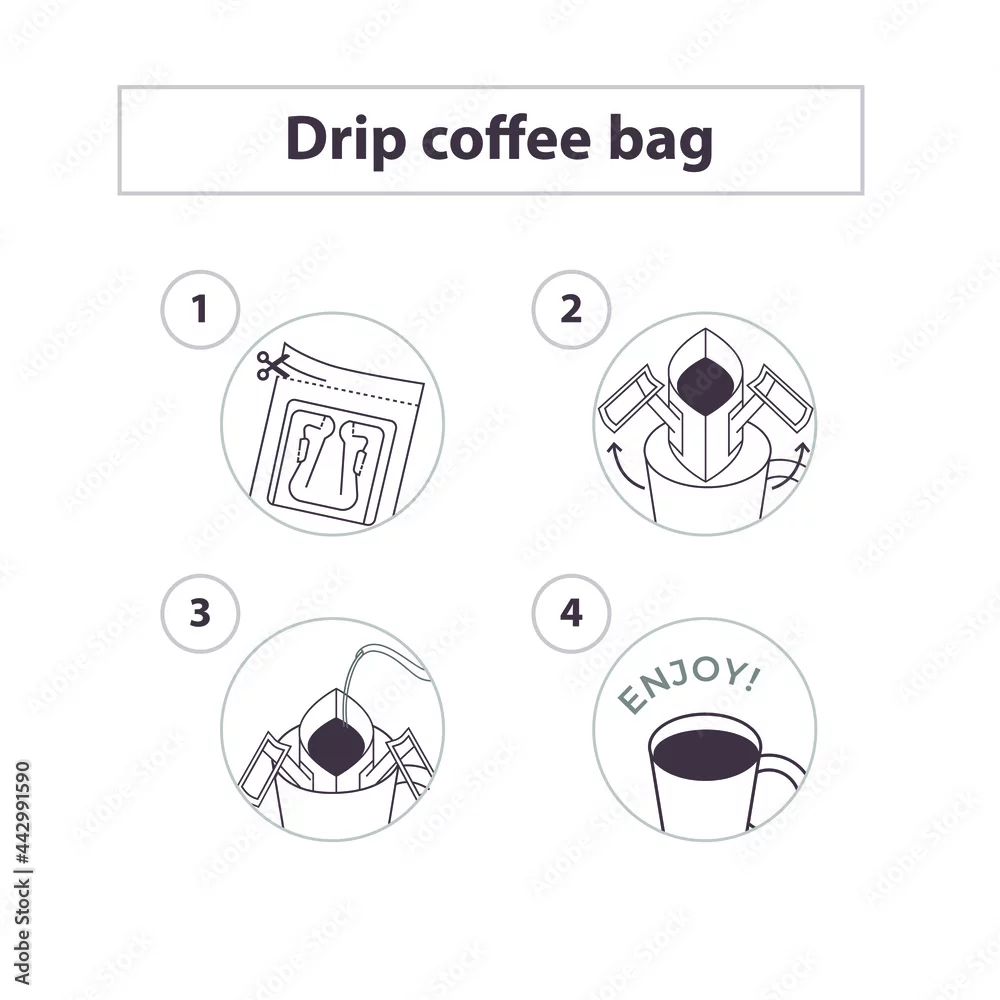 Drip coffee bag

1

2

3

4

ENJOY!

Adobe Stock | #442991590